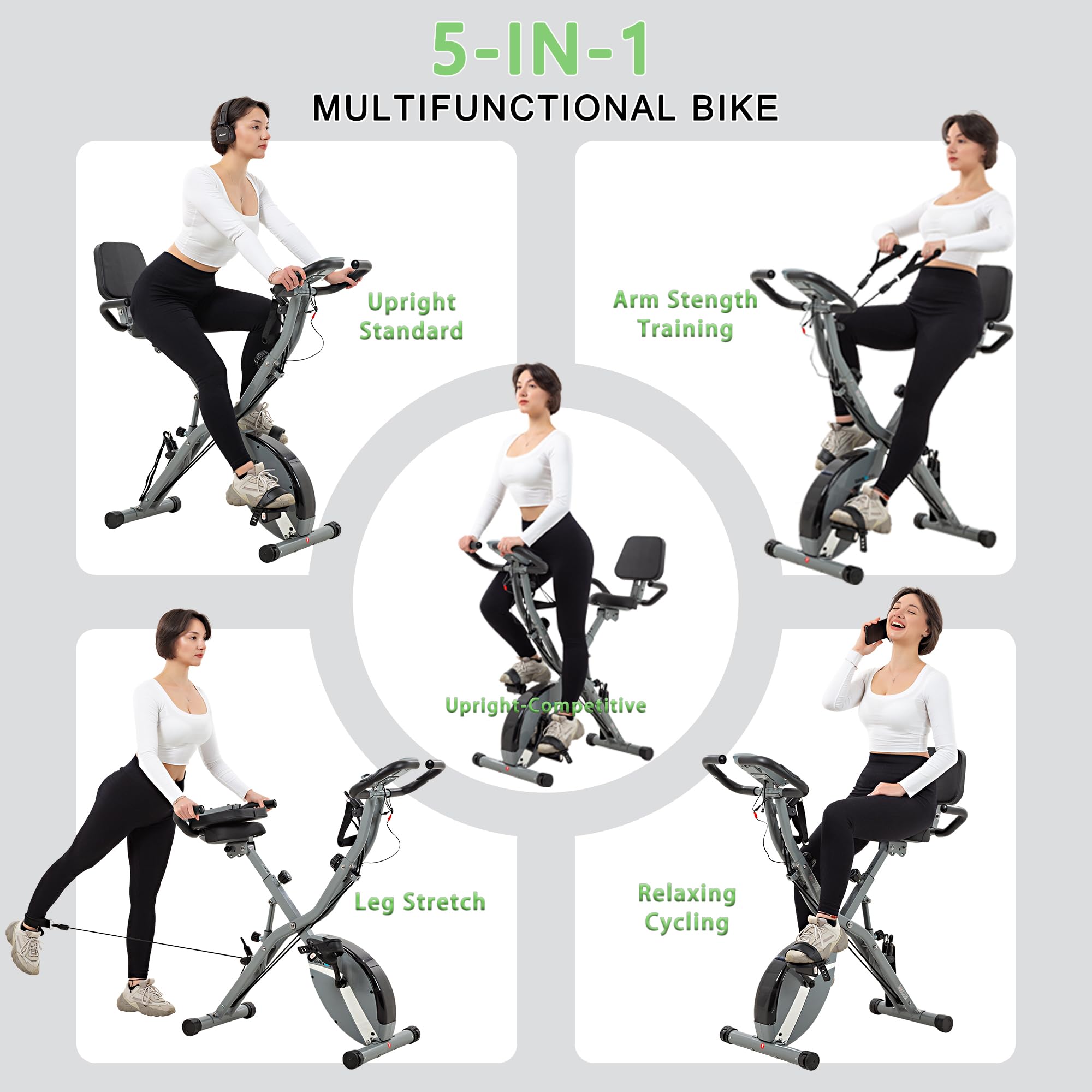 5-IN-1
MULTIFUNCTIONAL BIKE

Upright Standard

Arm Stength Training

Upright-Competitive

Leg Stretch

Relaxing Cycling