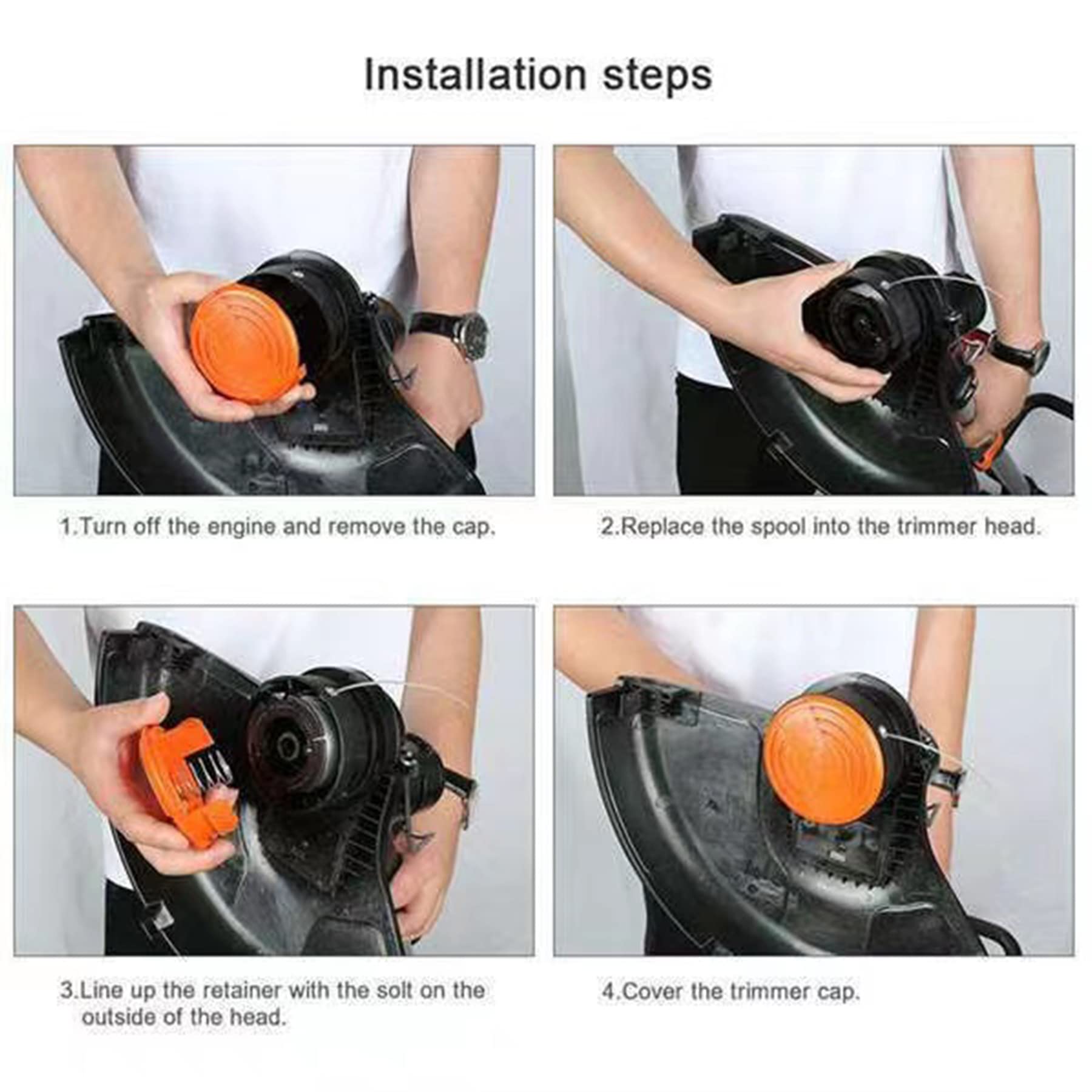 Installation steps

1.Turn off the engine and remove the cap.

2.Replace the spool into the trimmer head.

3.Line up the retainer with the solt on the outside of the head.

4.Cover the trimmer cap.