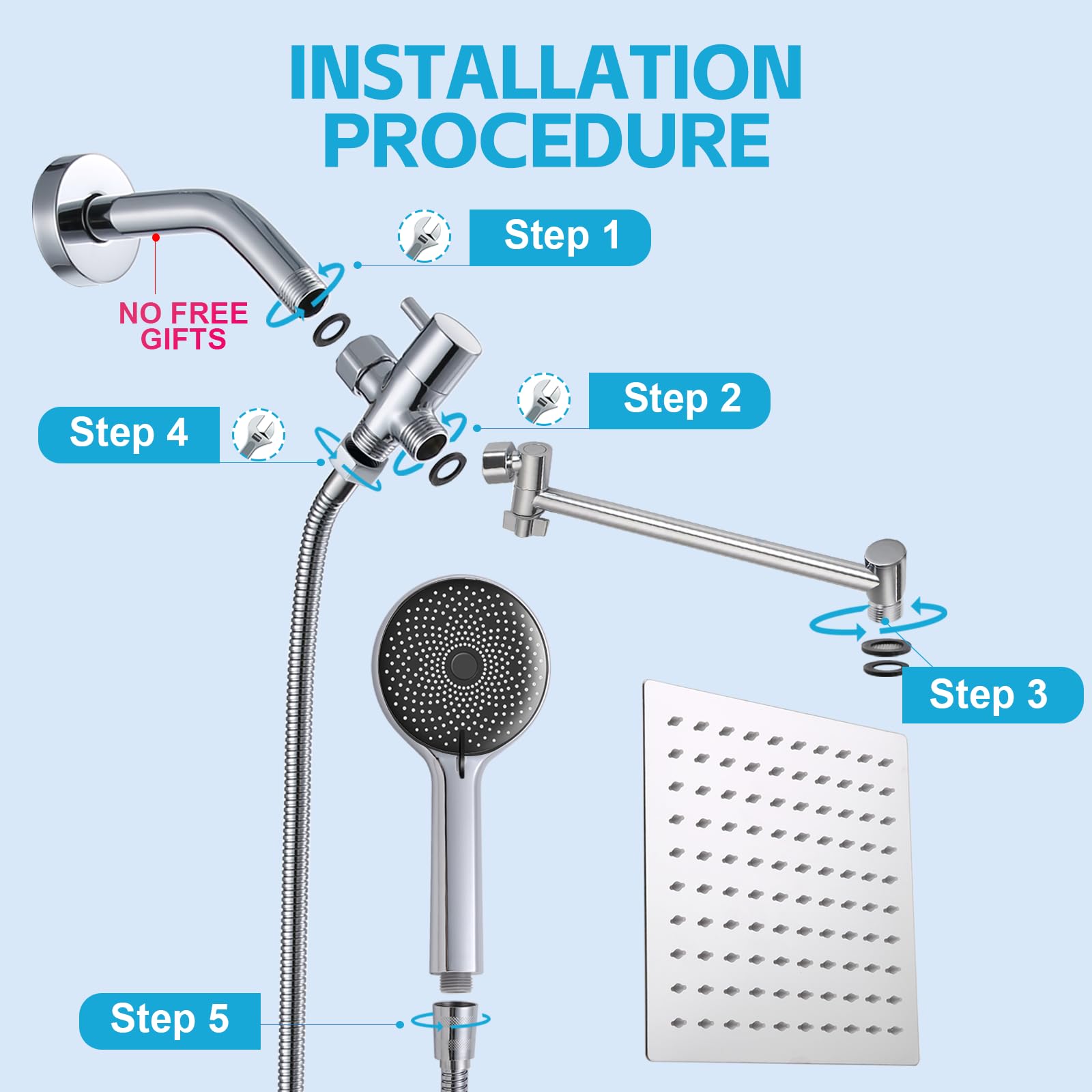 INSTALLATION PROCEDURE

Step 1

NO FREE GIFTS

Step 2

Step 4

Step 3

Step 5