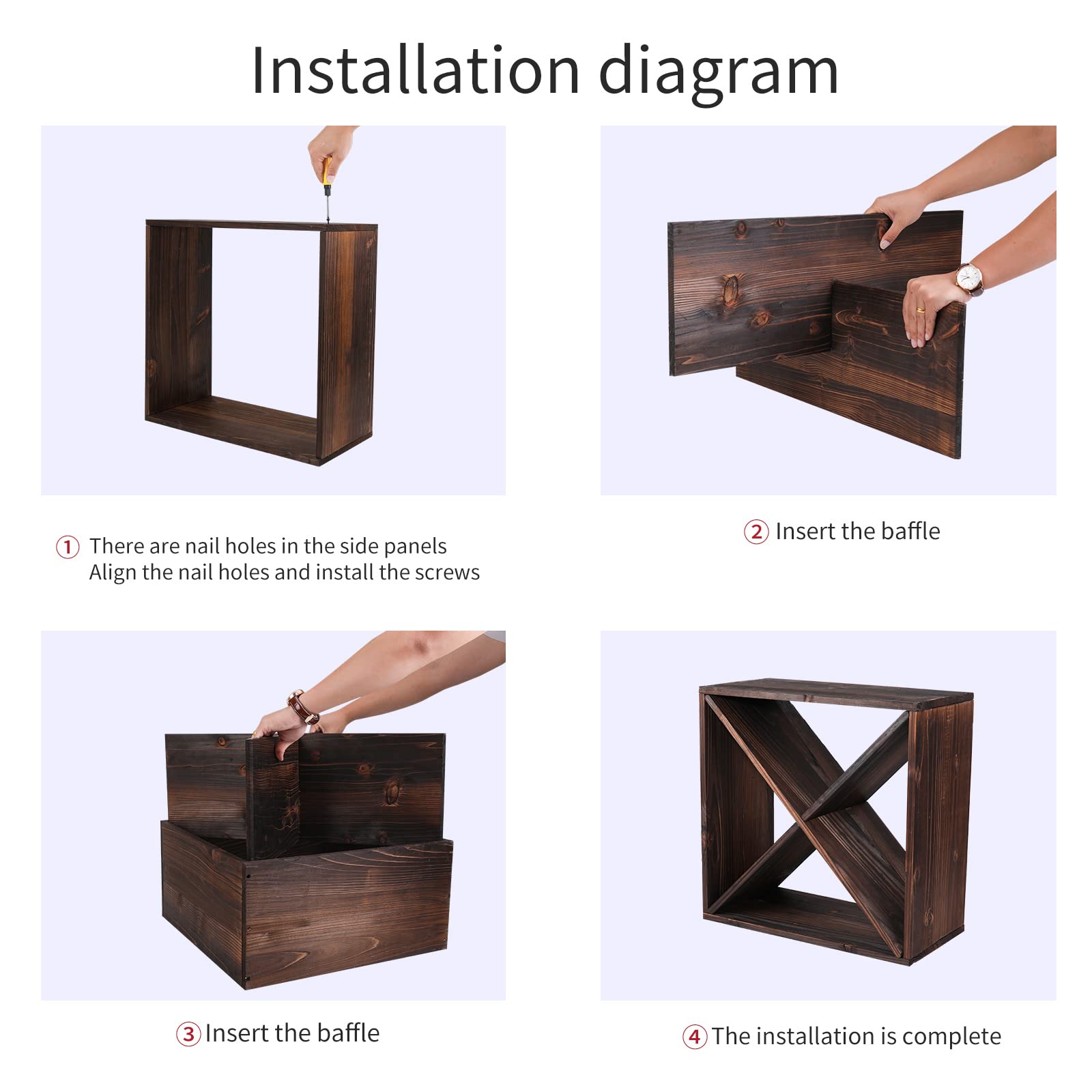 Installation diagram

① There are nail holes in the side panels
Align the nail holes and install the screws

② Insert the baffle

③ Insert the baffle

④ The installation is complete