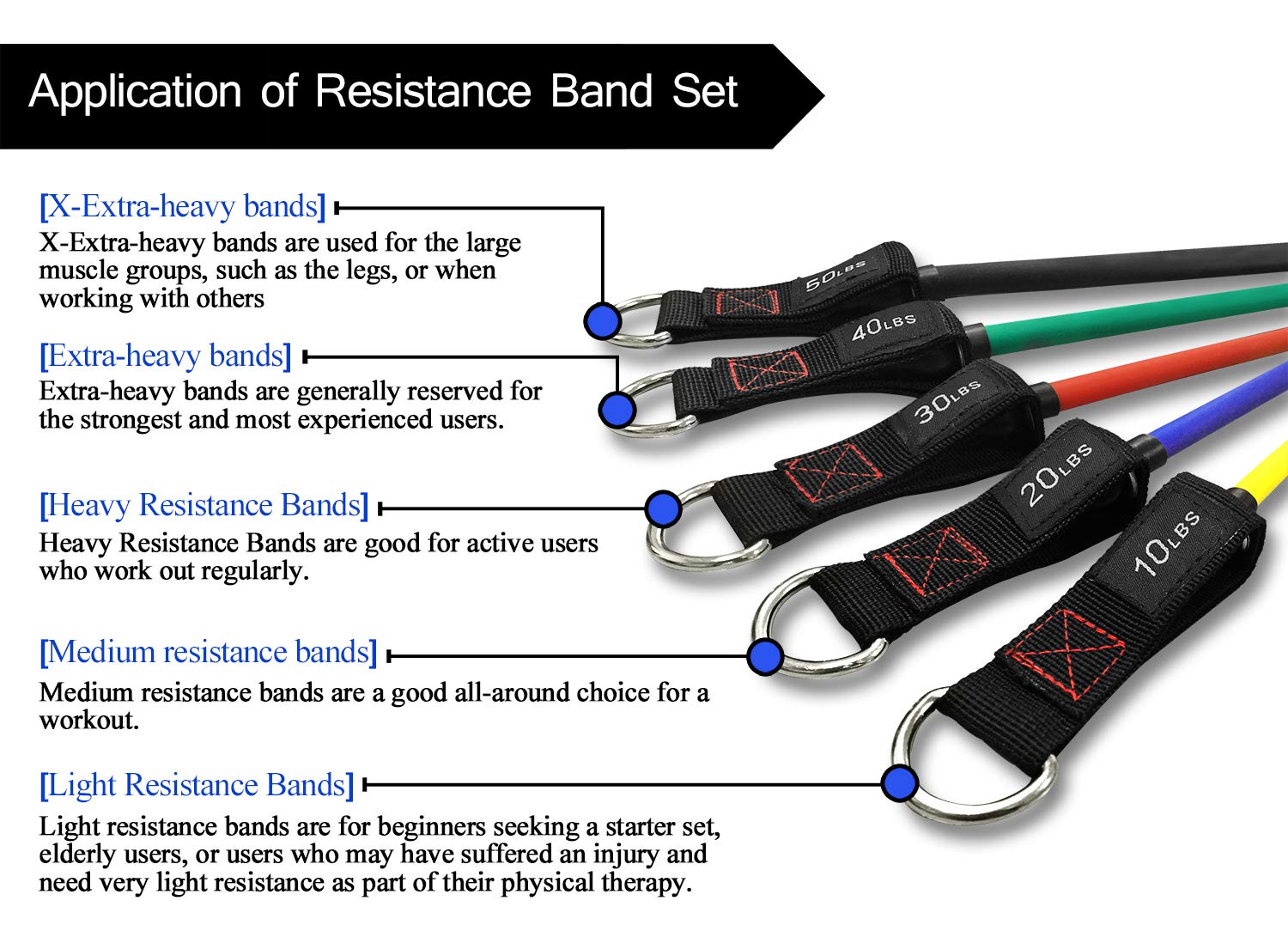 Application of Resistance Band Set

[X-Extra-heavy bands]
X-Extra-heavy bands are used for the large muscle groups, such as the legs, or when working with others

[Extra-heavy bands]
Extra-heavy bands are generally reserved for the strongest and most experienced users.

[Heavy Resistance Bands]
Heavy Resistance Bands are good for active users who work out regularly.

[Medium resistance bands]
Medium resistance bands are a good all-around choice for a workout.

[Light Resistance Bands]
Light resistance bands are for beginners seeking a starter set, elderly users, or users who may have suffered an injury and need very light resistance as part of their physical therapy.

50LBS

40LBS

30LBS

20LBS

10LBS