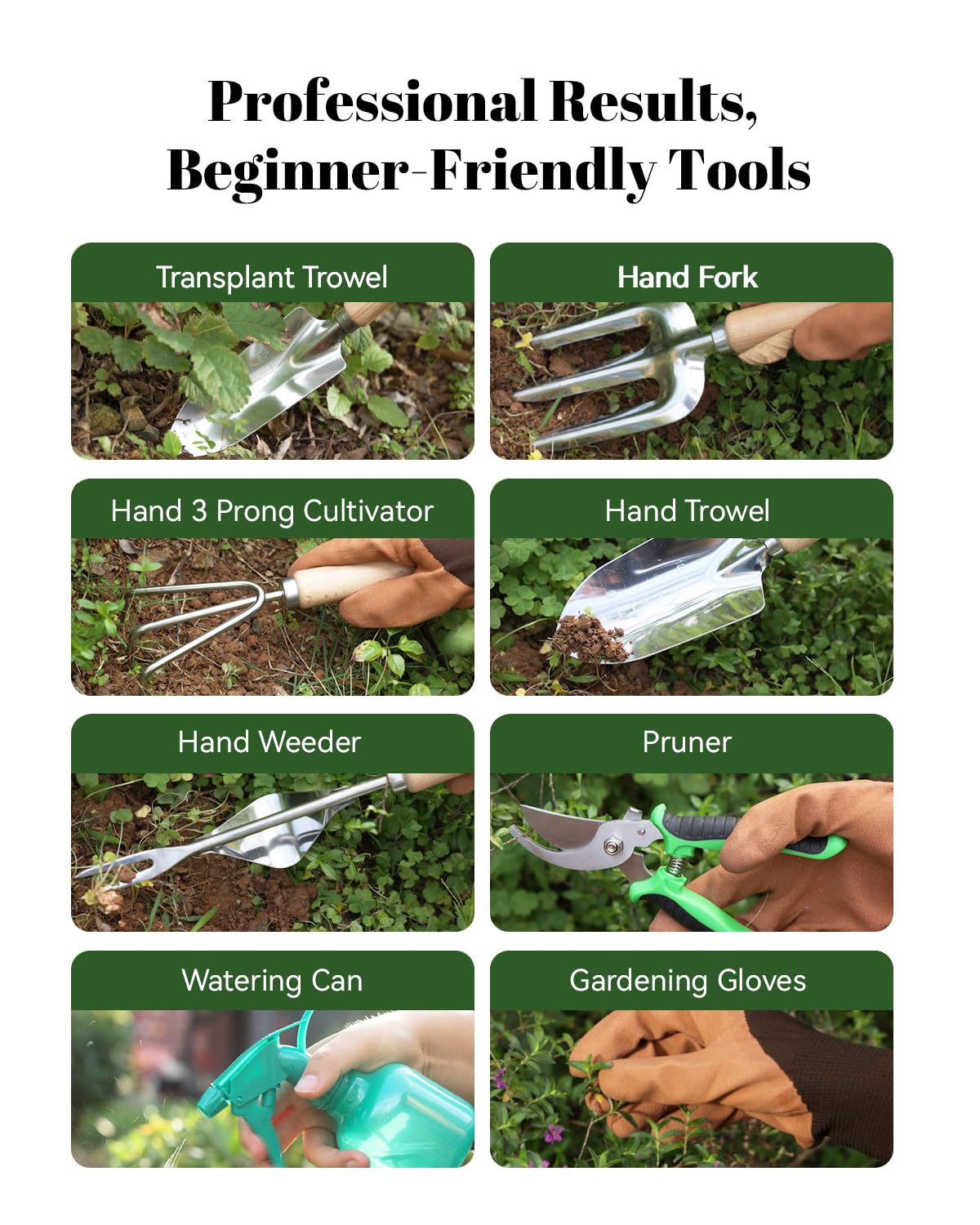 Professional Results,
Beginner-Friendly Tools

Transplant Trowel

Hand Fork

Hand 3 Prong Cultivator

Hand Trowel

Hand Weeder

Pruner

Watering Can

Gardening Gloves