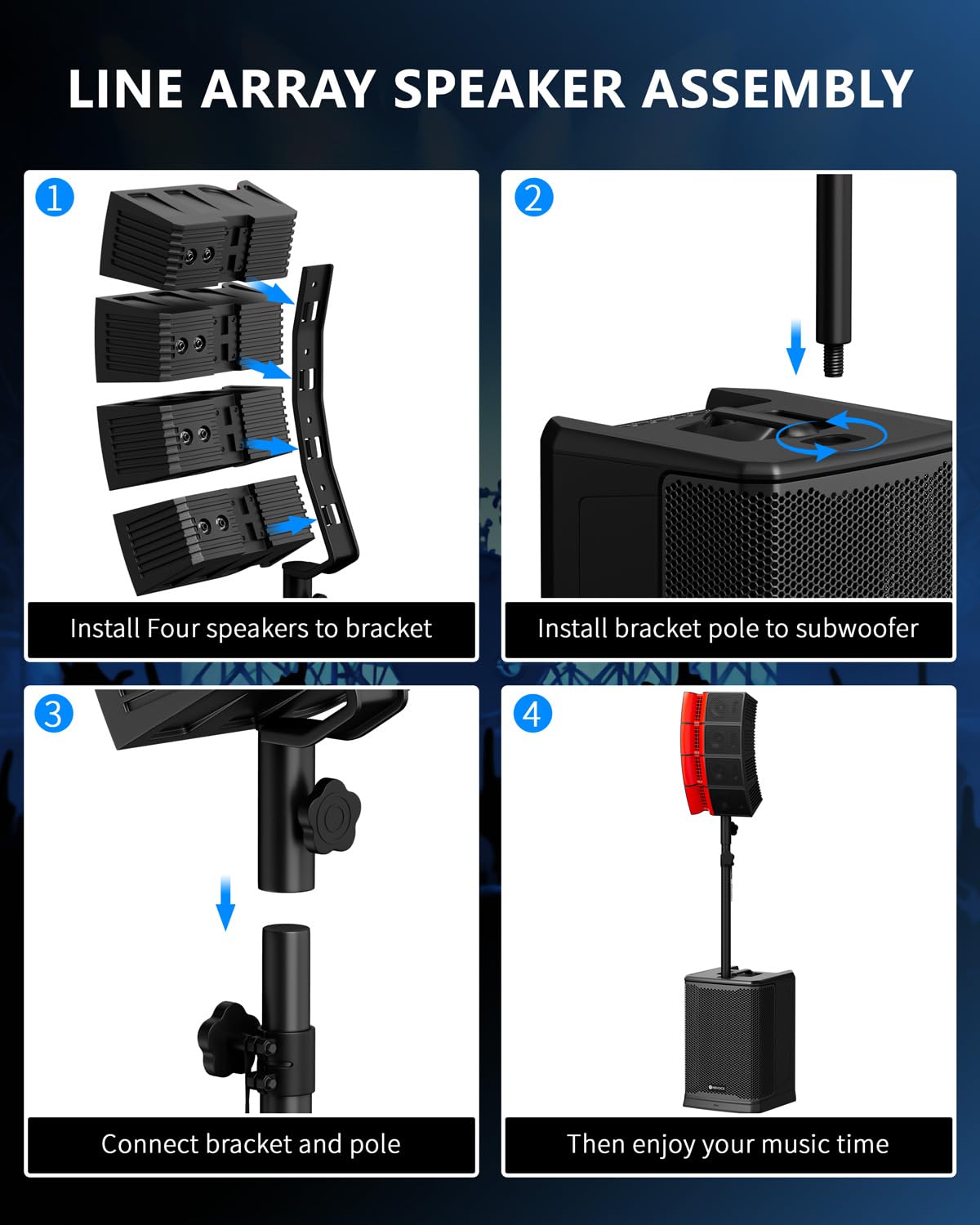 LINE ARRAY SPEAKER ASSEMBLY

1

Install Four speakers to bracket

2

Install bracket pole to subwoofer

3

Connect bracket and pole

4

Then enjoy your music time