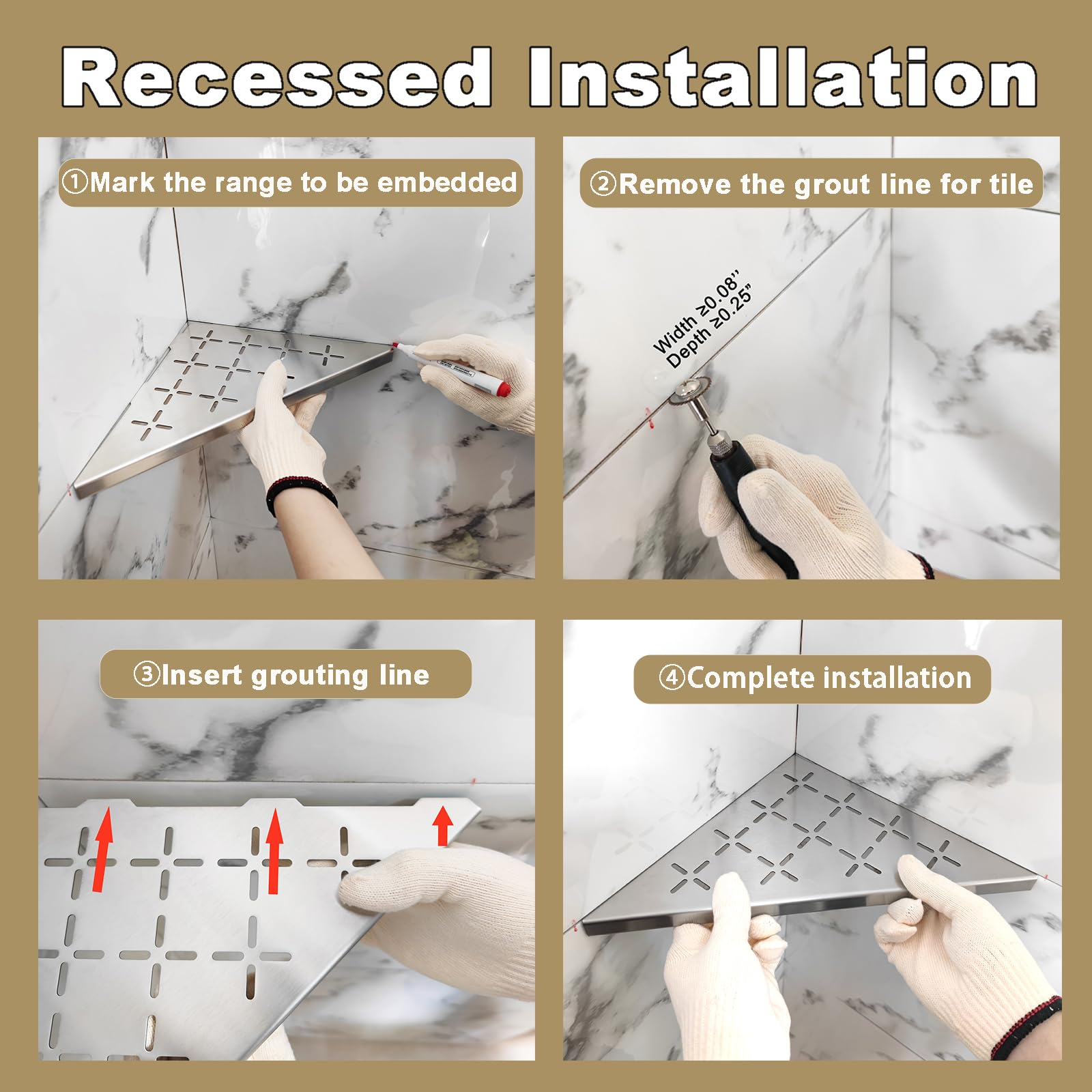 Recessed Installation

①Mark the range to be embedded

②Remove the grout line for tile

Width ≥0.08"
Depth ≥0.25"

③Insert grouting line

④Complete installation