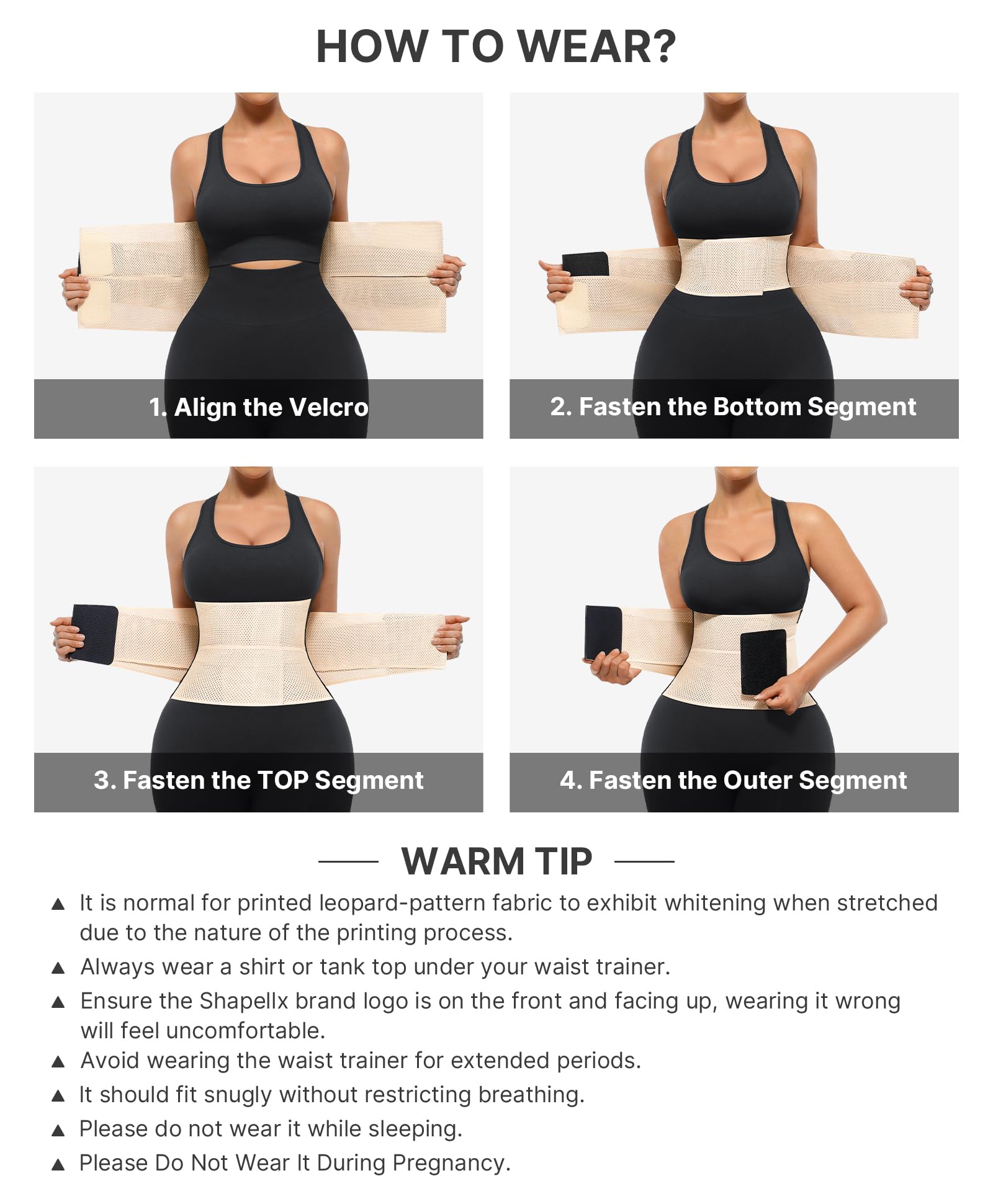 HOW TO WEAR?

1. Align the Velcro

2. Fasten the Bottom Segment

3. Fasten the TOP Segment

4. Fasten the Outer Segment

WARM TIP

▲ It is normal for printed leopard-pattern fabric to exhibit whitening when stretched due to the nature of the printing process.

▲ Always wear a shirt or tank top under your waist trainer.

▲ Ensure the Shapellx brand logo is on the front and facing up, wearing it wrong will feel uncomfortable.

▲ Avoid wearing the waist trainer for extended periods.

▲ It should fit snugly without restricting breathing.

▲ Please do not wear it while sleeping.

▲ Please Do Not Wear It During Pregnancy.