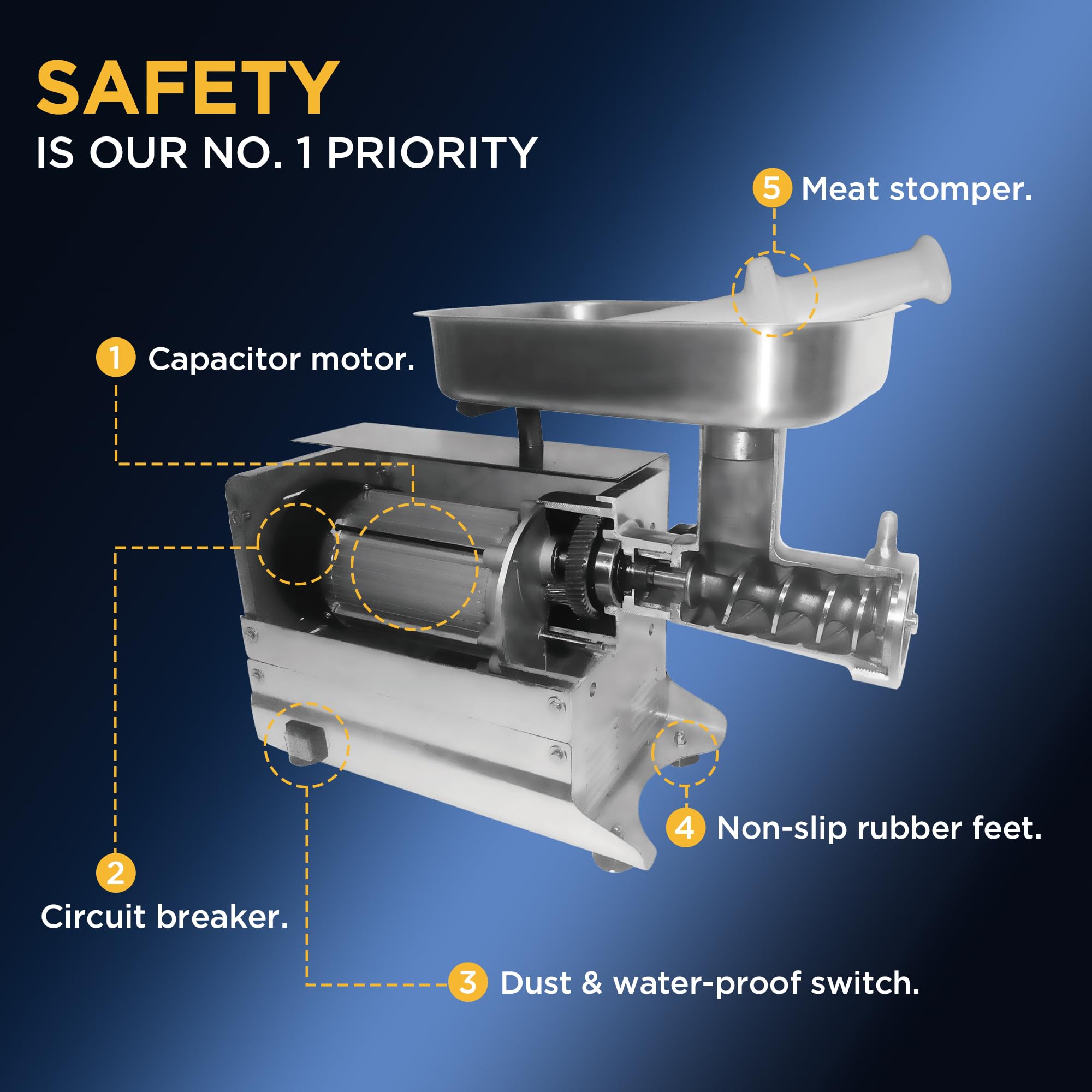 SAFETY
IS OUR NO. 1 PRIORITY

5 Meat stomper.

1 Capacitor motor.

4 Non-slip rubber feet.

2
Circuit breaker.

3 Dust & water-proof switch.