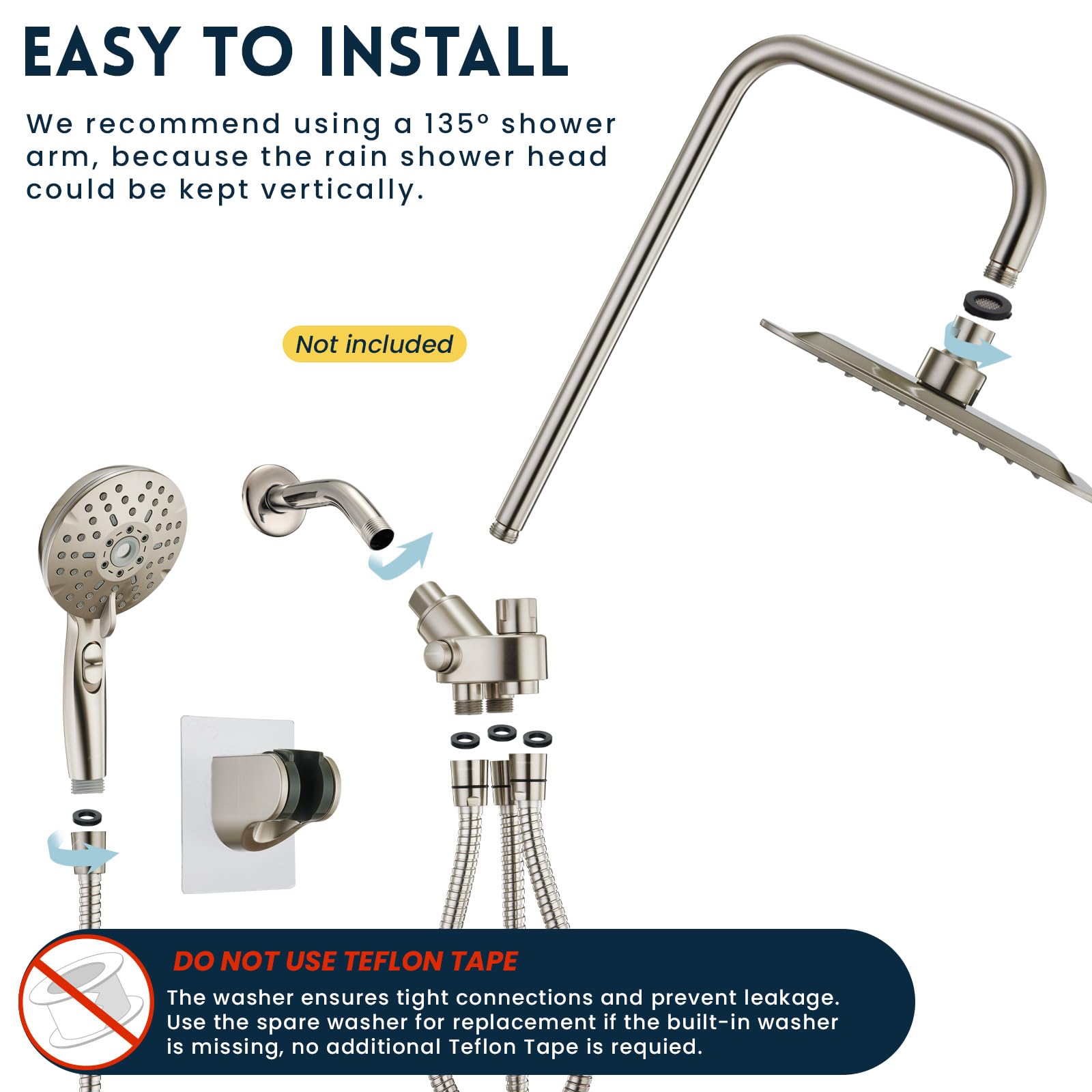 EASY TO INSTALL

We recommend using a 135° shower arm, because the rain shower head could be kept vertically.

Not included

DO NOT USE TEFLON TAPE

The washer ensures tight connections and prevent leakage. Use the spare washer for replacement if the built-in washer is missing, no additional Teflon Tape is requied.