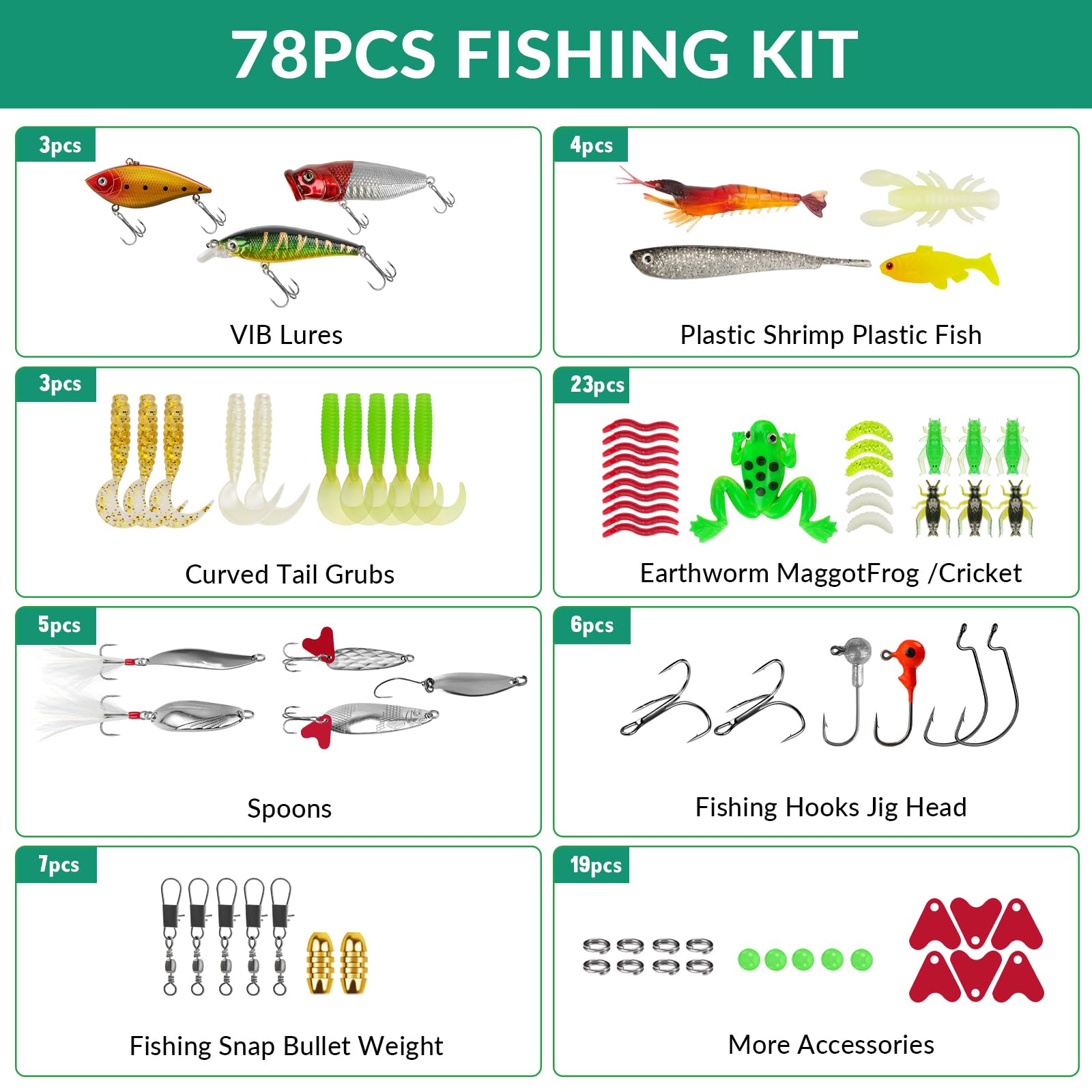 78PCS FISHING KIT

3pcs

VIB Lures

4pcs

Plastic Shrimp Plastic Fish

3pcs

Curved Tail Grubs

23pcs

Earthworm MaggotFrog /Cricket

5pcs

Spoons

6pcs

Fishing Hooks Jig Head

7pcs

Fishing Snap Bullet Weight

19pcs

More Accessories