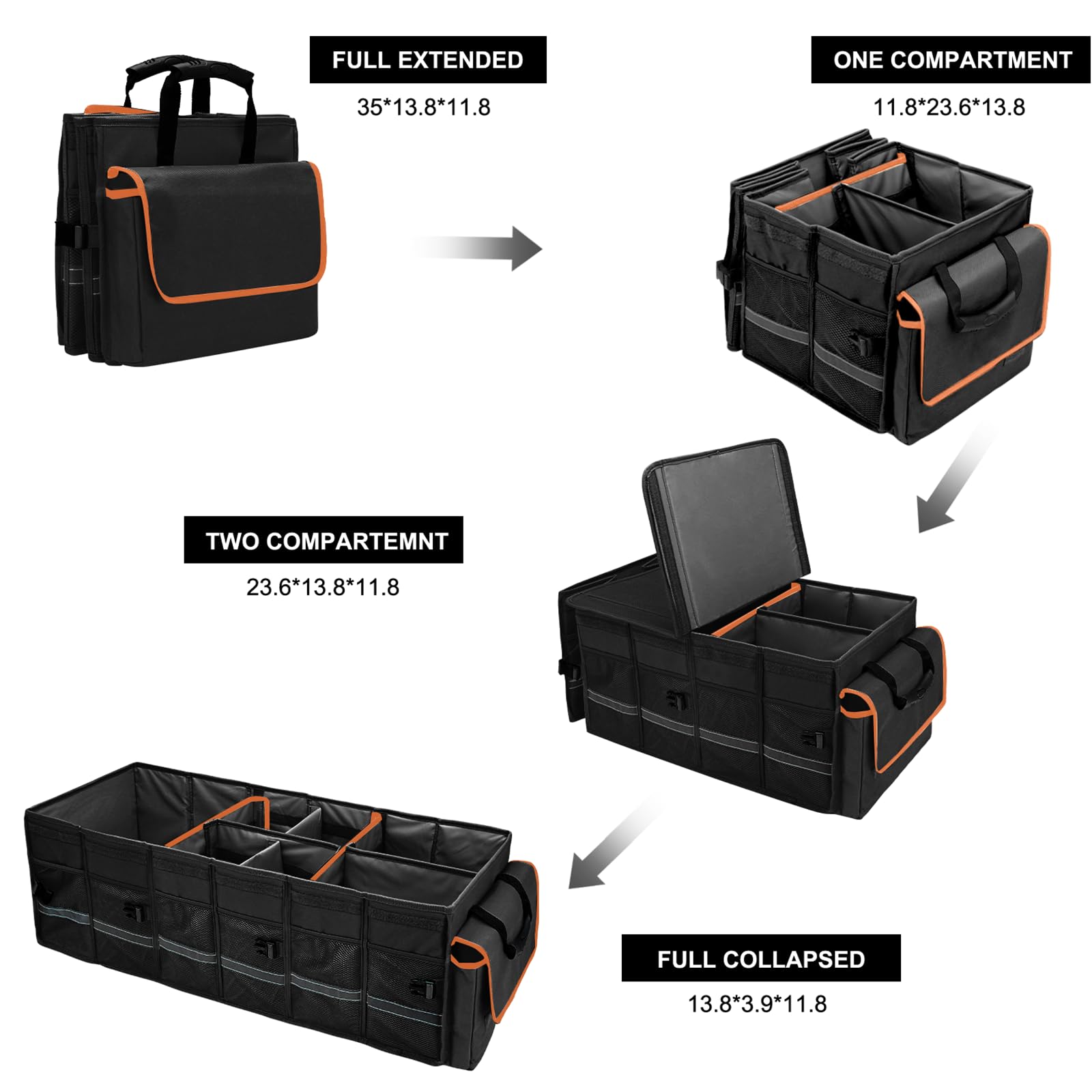 FULL EXTENDED

35*13.8*11.8

ONE COMPARTMENT

11.8*23.6*13.8

TWO COMPARTEMNT

23.6*13.8*11.8

FULL COLLAPSED

13.8*3.9*11.8