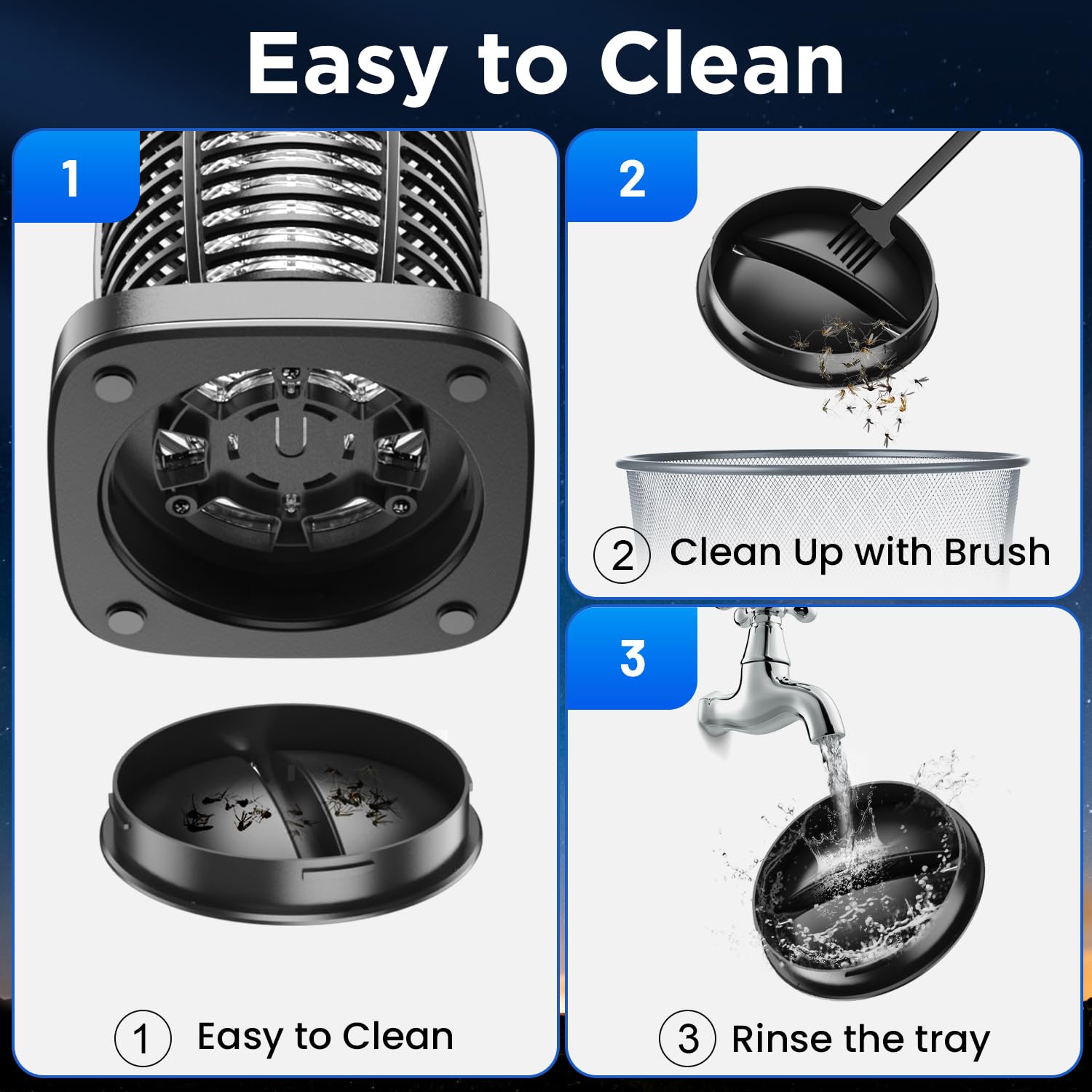 Easy to Clean

1

① Easy to Clean

2

② Clean Up with Brush

3

③ Rinse the tray