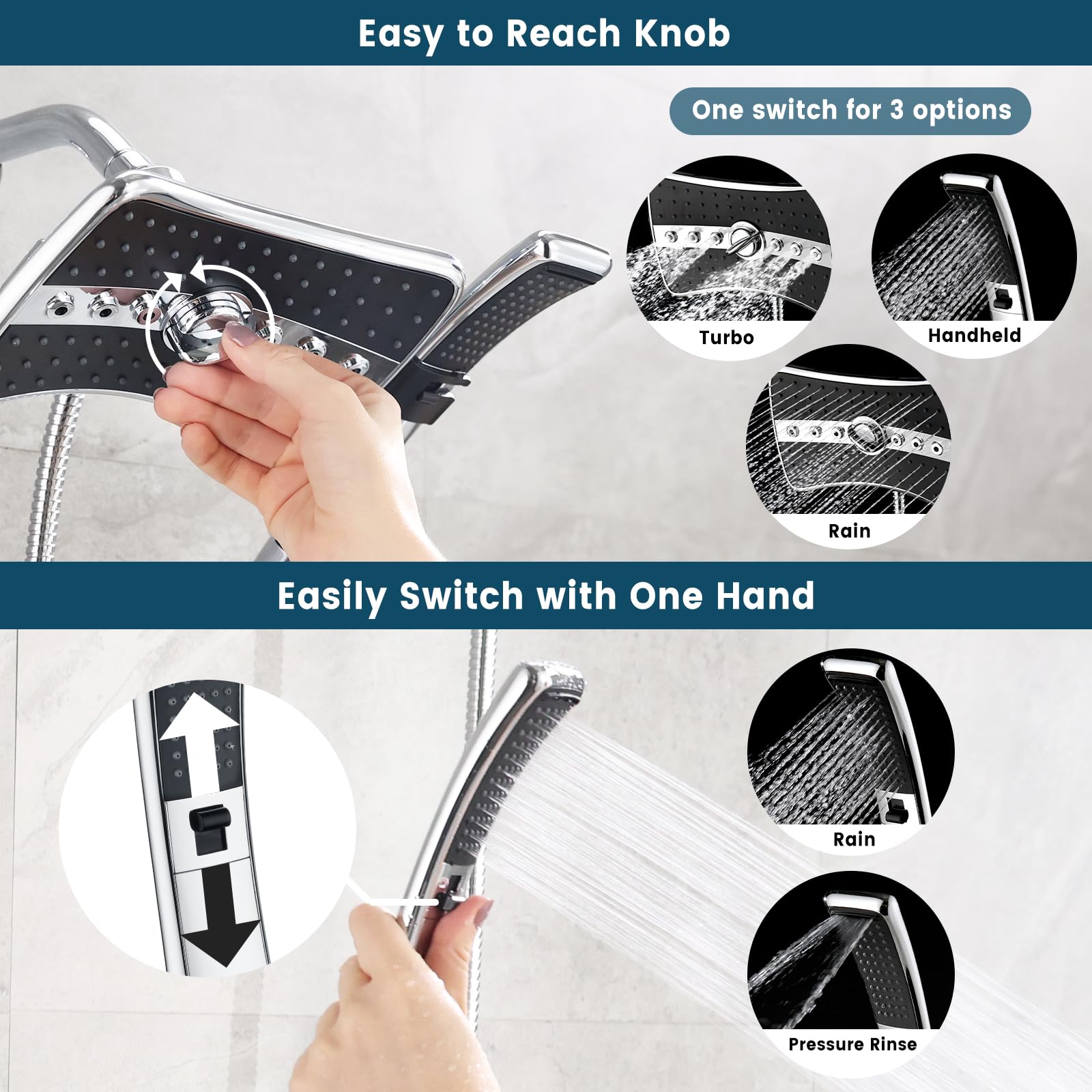 Easy to Reach Knob

One switch for 3 options

Turbo

Handheld

Rain

Easily Switch with One Hand

Rain

Pressure Rinse