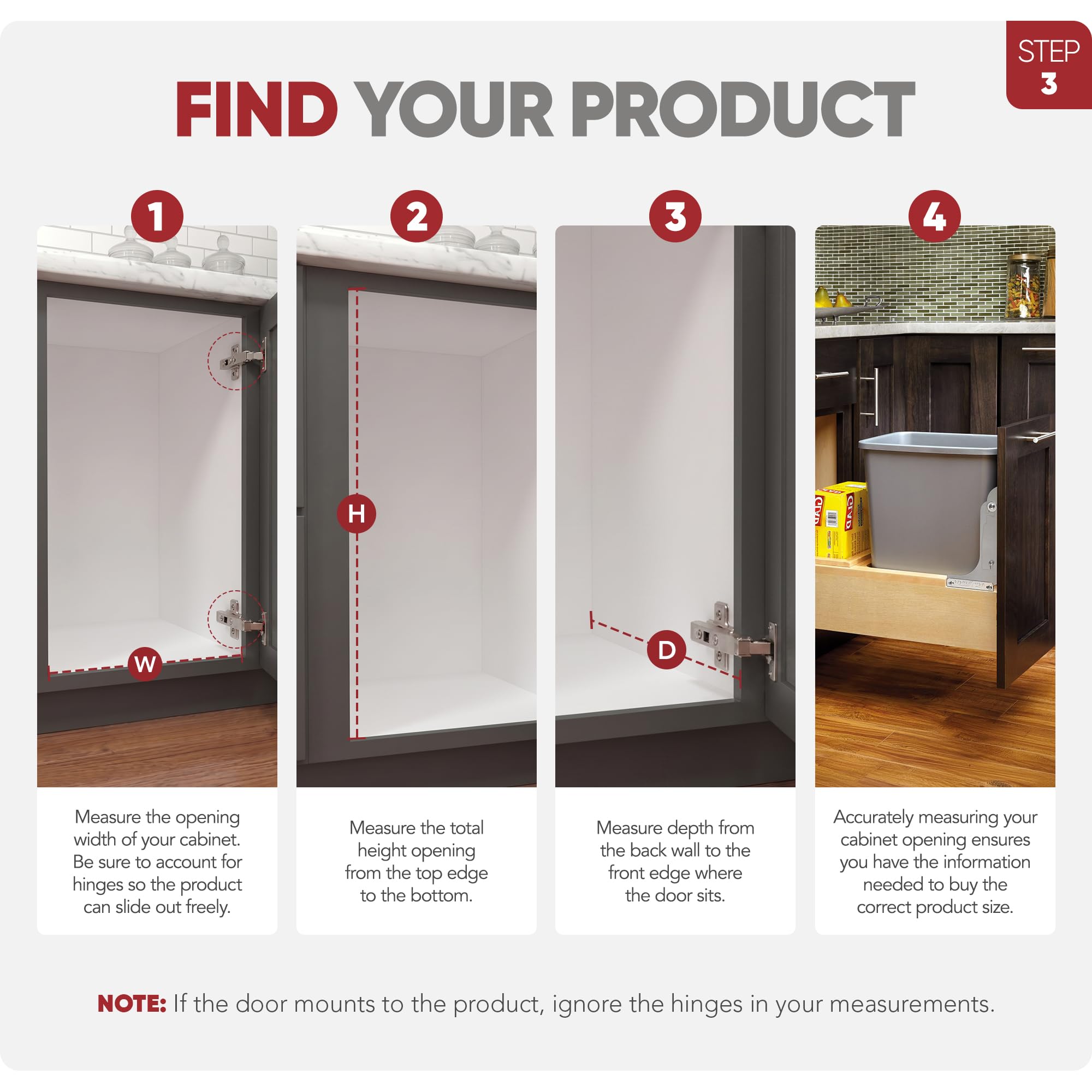 STEP
3

FIND YOUR PRODUCT

1

W

Measure the opening width of your cabinet. Be sure to account for hinges so the product can slide out freely.

2

H

Measure the total height opening from the top edge to the bottom.

3

D

Measure depth from the back wall to the front edge where the door sits.

4

Accurately measuring your cabinet opening ensures you have the information needed to buy the correct product size.

NOTE: If the door mounts to the product, ignore the hinges in your measurements.