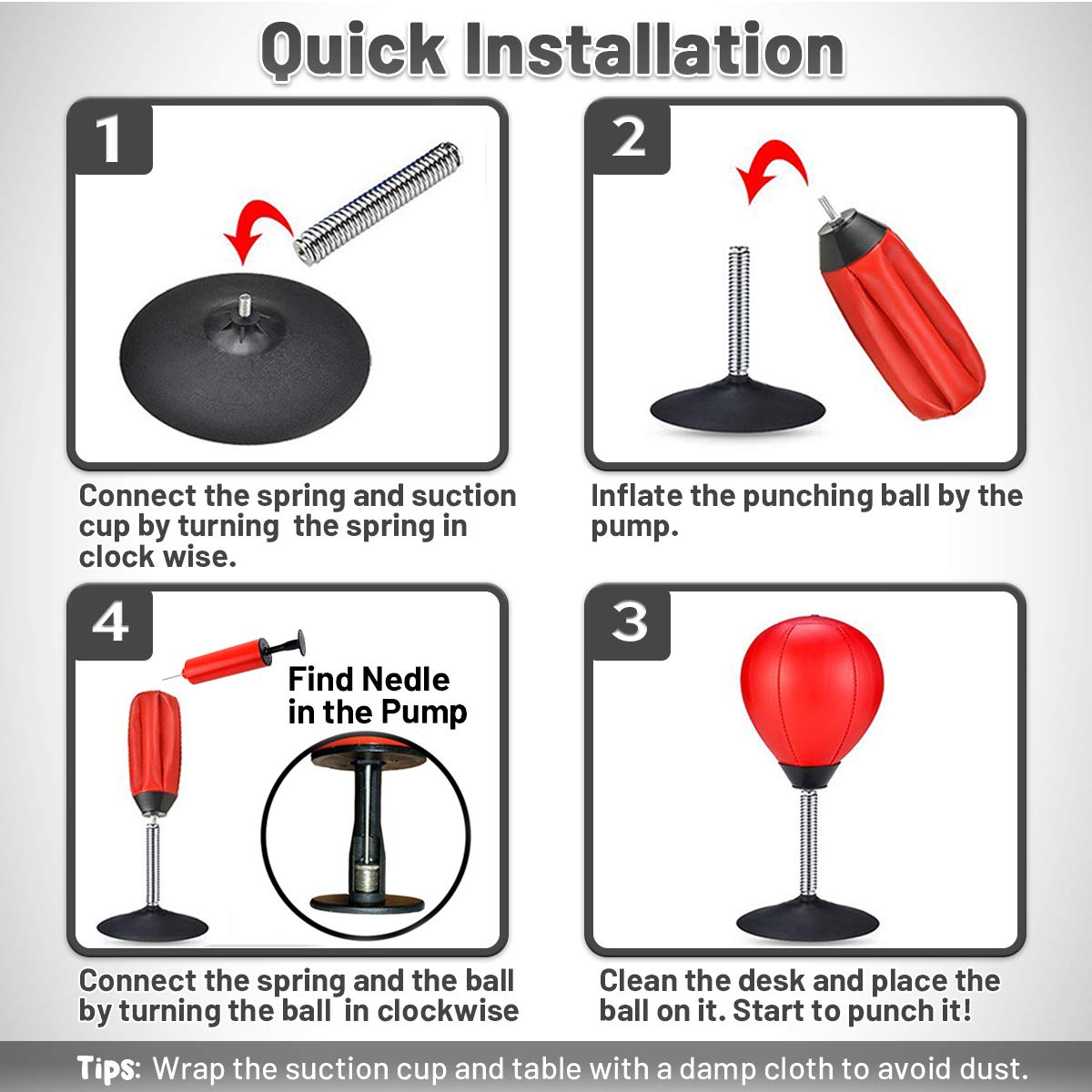 Quick Installation

1

Connect the spring and suction cup by turning the spring in clock wise.

2

Inflate the punching ball by the pump.

4

Find Nedle in the Pump

Connect the spring and the ball by turning the ball in clockwise

3

Clean the desk and place the ball on it. Start to punch it!

Tips: Wrap the suction cup and table with a damp cloth to avoid dust.