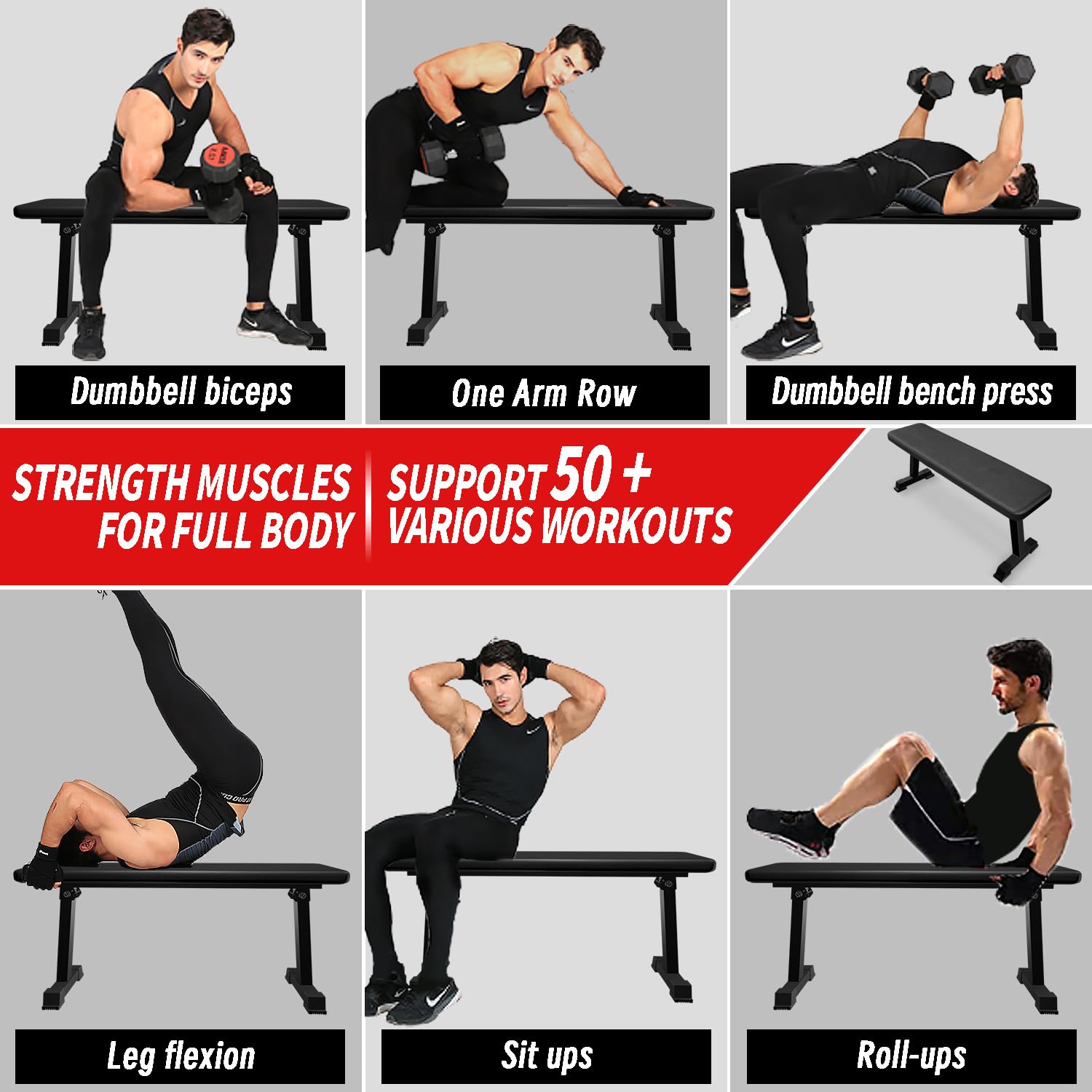 Dumbbell biceps

One Arm Row

Dumbbell bench press

STRENGTH MUSCLES FOR FULL BODY

SUPPORT 50 + VARIOUS WORKOUTS

Leg flexion

Sit ups

Roll-ups