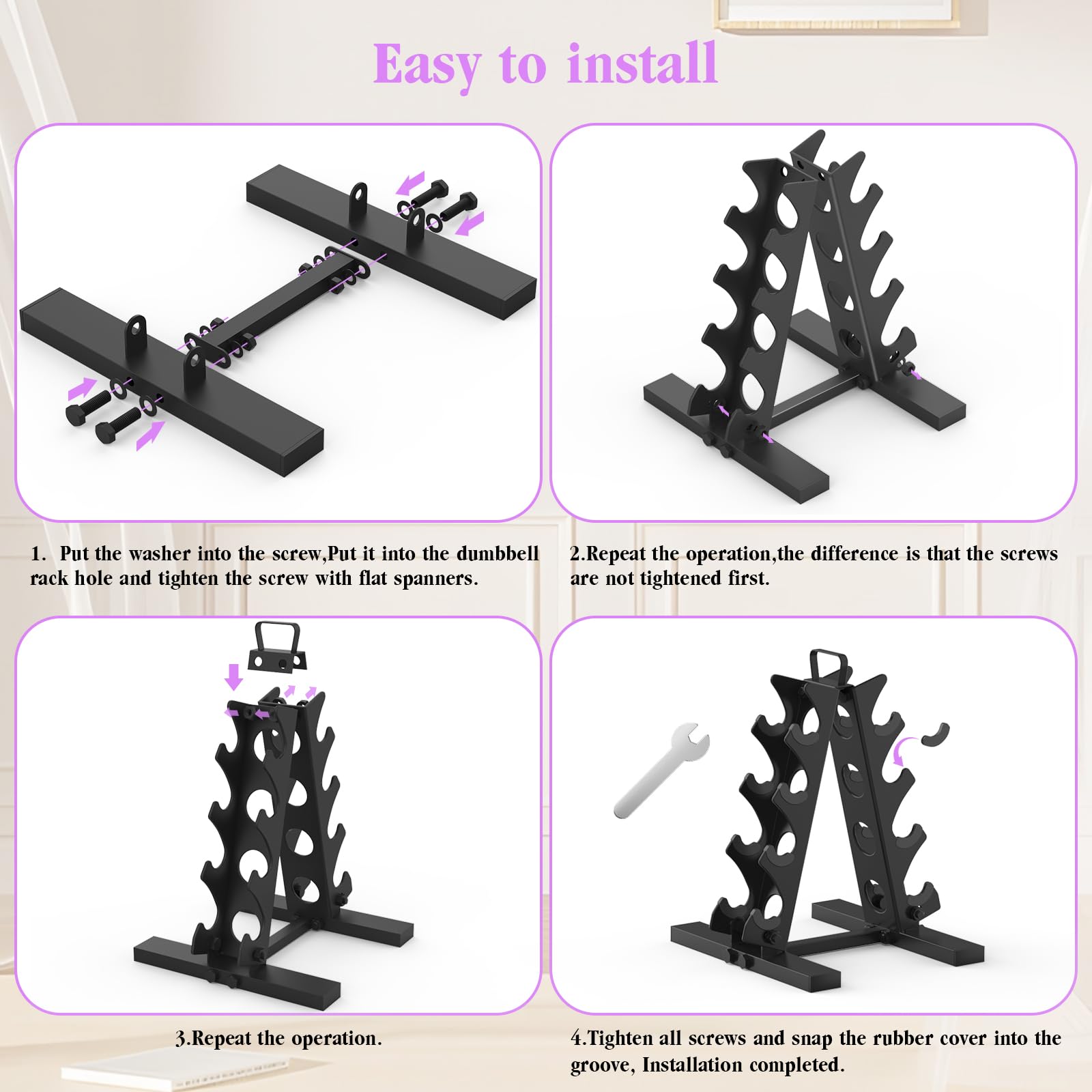 Easy to install

1. Put the washer into the screw,Put it into the dumbbell rack hole and tighten the screw with flat spanners.

2.Repeat the operation,the difference is that the screws are not tightened first.

3.Repeat the operation.

4.Tighten all screws and snap the rubber cover into the groove, Installation completed.