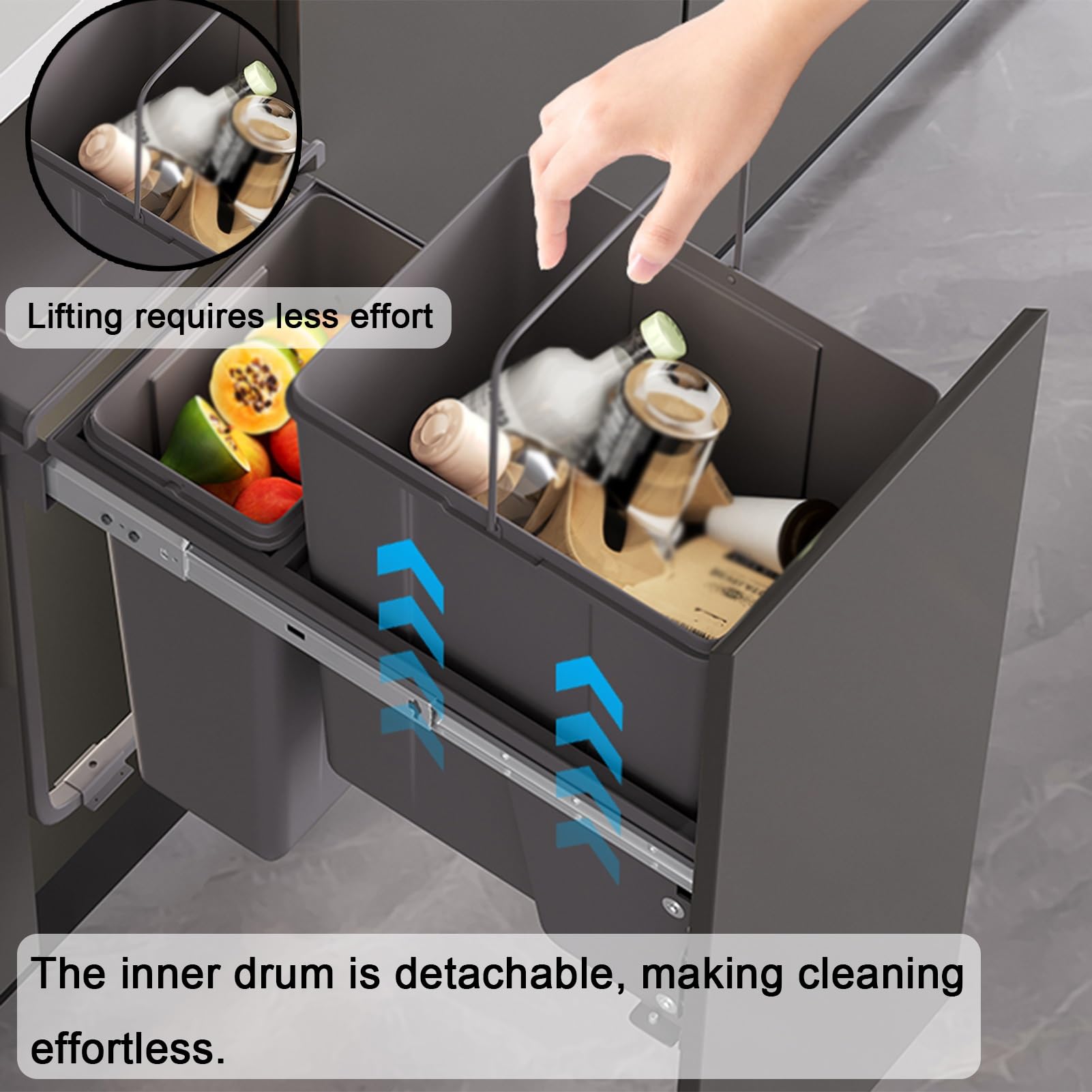 Lifting requires less effort

The inner drum is detachable, making cleaning effortless.