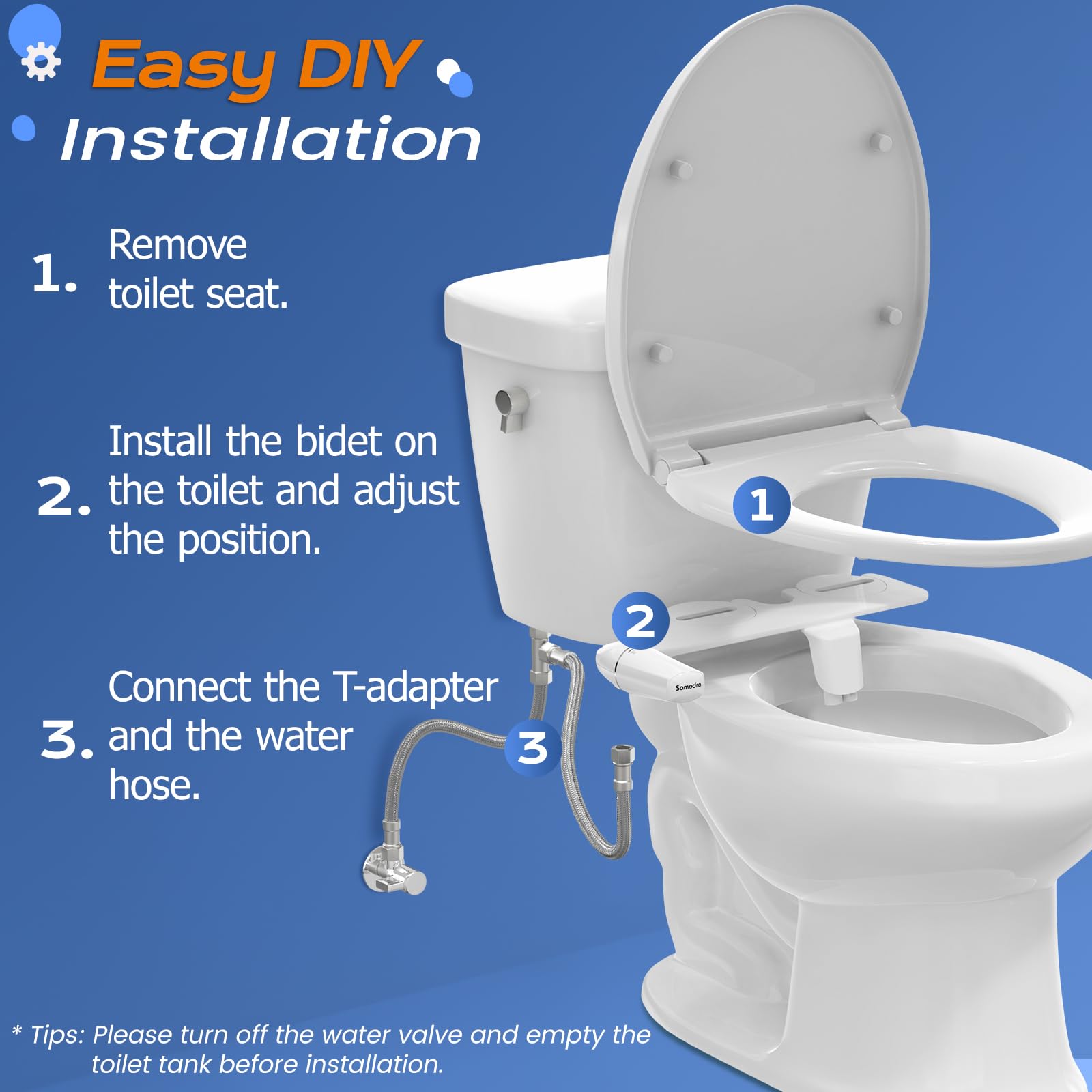 Easy DIY
Installation

1. Remove toilet seat.

2. Install the bidet on the toilet and adjust the position.

3. Connect the T-adapter and the water hose.

1

2

Samodra

3

* Tips: Please turn off the water valve and empty the toilet tank before installation.