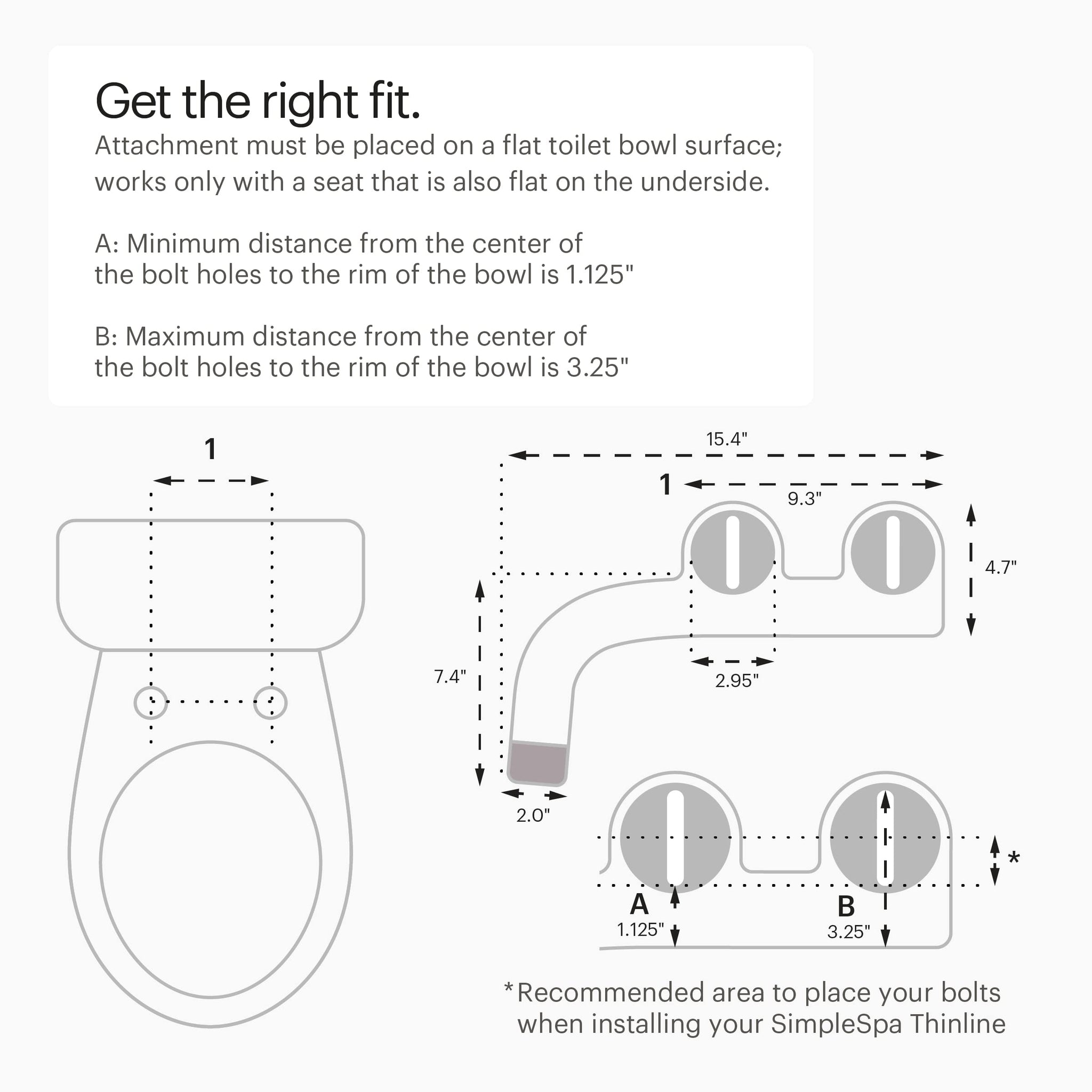 Get the right fit.

Attachment must be placed on a flat toilet bowl surface; works only with a seat that is also flat on the underside.

A: Minimum distance from the center of the bolt holes to the rim of the bowl is 1.125"

B: Maximum distance from the center of the bolt holes to the rim of the bowl is 3.25"

1

15.4"

1

9.3"

4.7"

7.4"

2.95"

2.0"

*

A
1.125"

B
3.25"

*Recommended area to place your bolts when installing your SimpleSpa Thinline