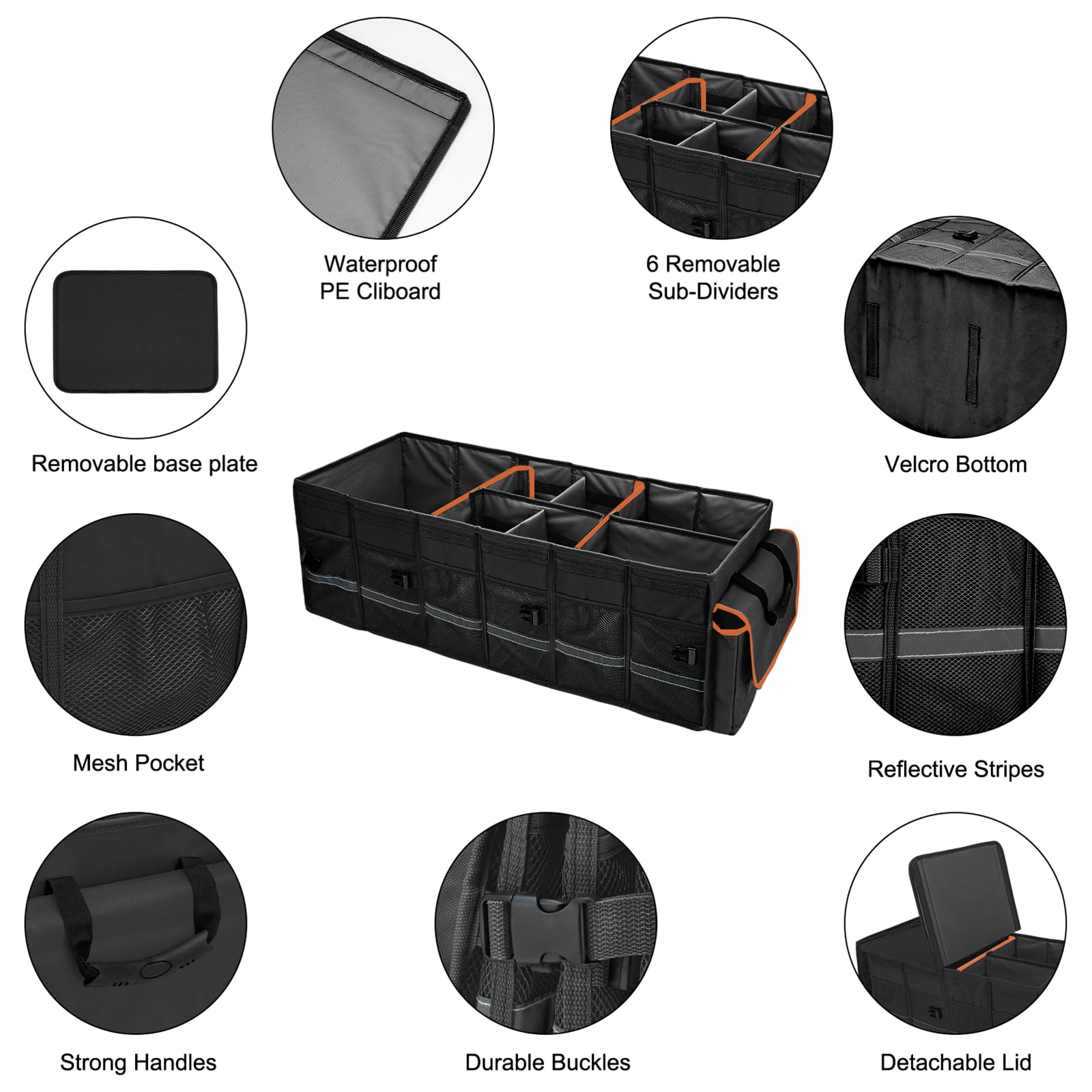 Waterproof
PE Cliboard

6 Removable
Sub-Dividers

Removable base plate

Velcro Bottom

Mesh Pocket

Reflective Stripes

Strong Handles

Durable Buckles

Detachable Lid