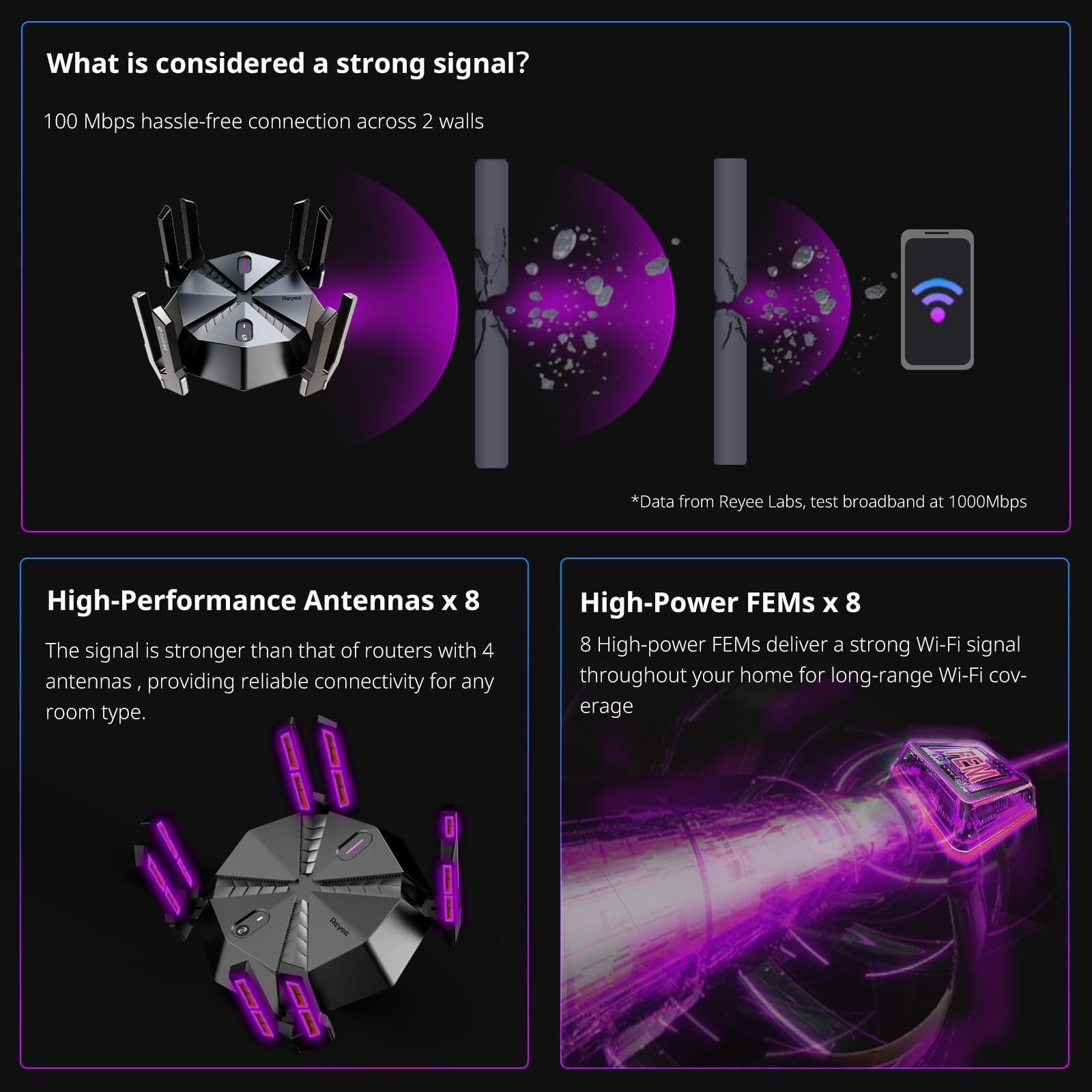 What is considered a strong signal?

100 Mbps hassle-free connection across 2 walls

Reyee

*Data from Reyee Labs, test broadband at 1000Mbps

High-Performance Antennas x 8

The signal is stronger than that of routers with 4 antennas , providing reliable connectivity for any room type.

Reyee

High-Power FEMs x 8

8 High-power FEMs deliver a strong Wi-Fi signal throughout your home for long-range Wi-Fi coverage

FEM