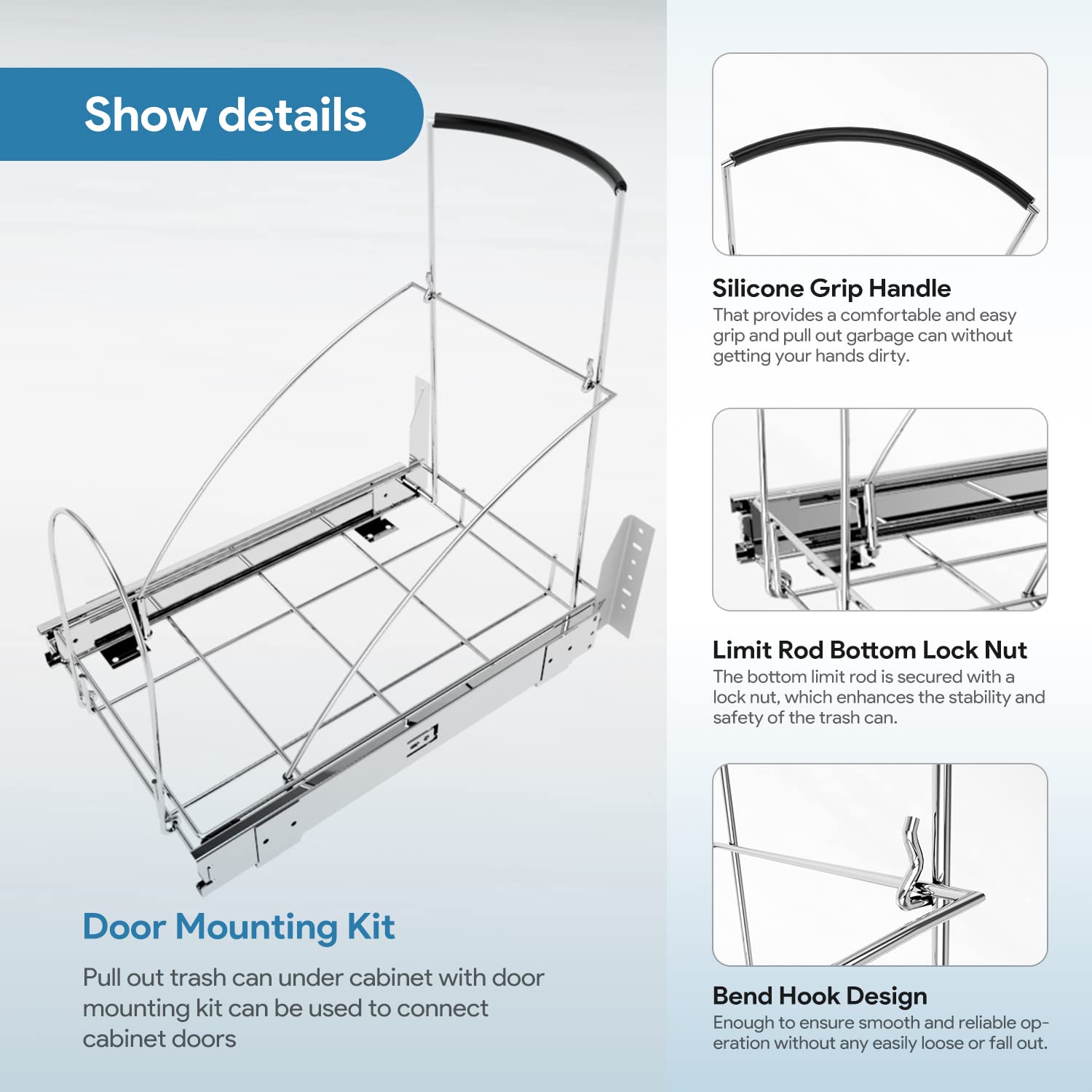 Show details

Door Mounting Kit

Pull out trash can under cabinet with door mounting kit can be used to connect cabinet doors

Silicone Grip Handle

That provides a comfortable and easy grip and pull out garbage can without getting your hands dirty.

Limit Rod Bottom Lock Nut

The bottom limit rod is secured with a lock nut, which enhances the stability and safety of the trash can.

Bend Hook Design

Enough to ensure smooth and reliable operation without any easily loose or fall out.