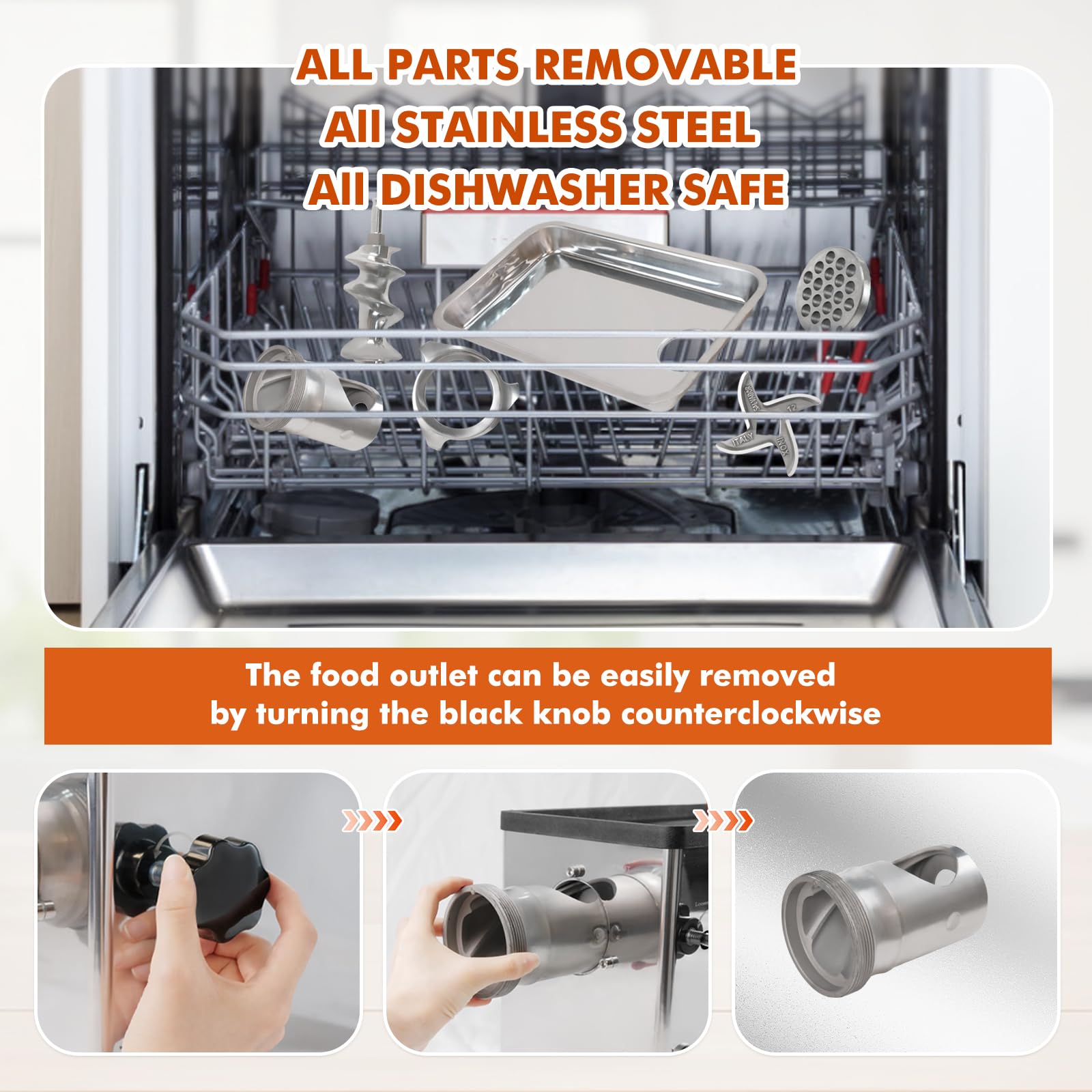 ALL PARTS REMOVABLE
All STAINLESS STEEL
All DISHWASHER SAFE

ITALY INOX 12

The food outlet can be easily removed by turning the black knob counterclockwise