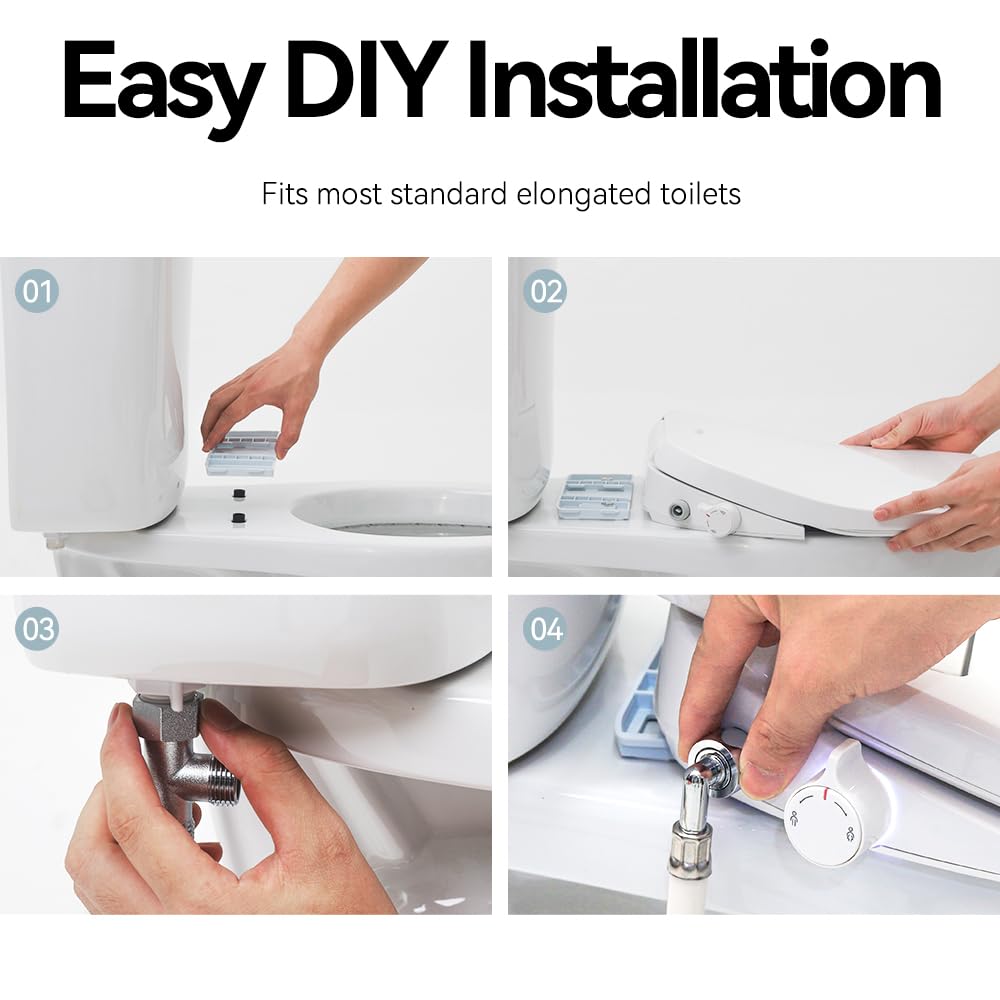 Easy DIY Installation

Fits most standard elongated toilets

01

02

03

04