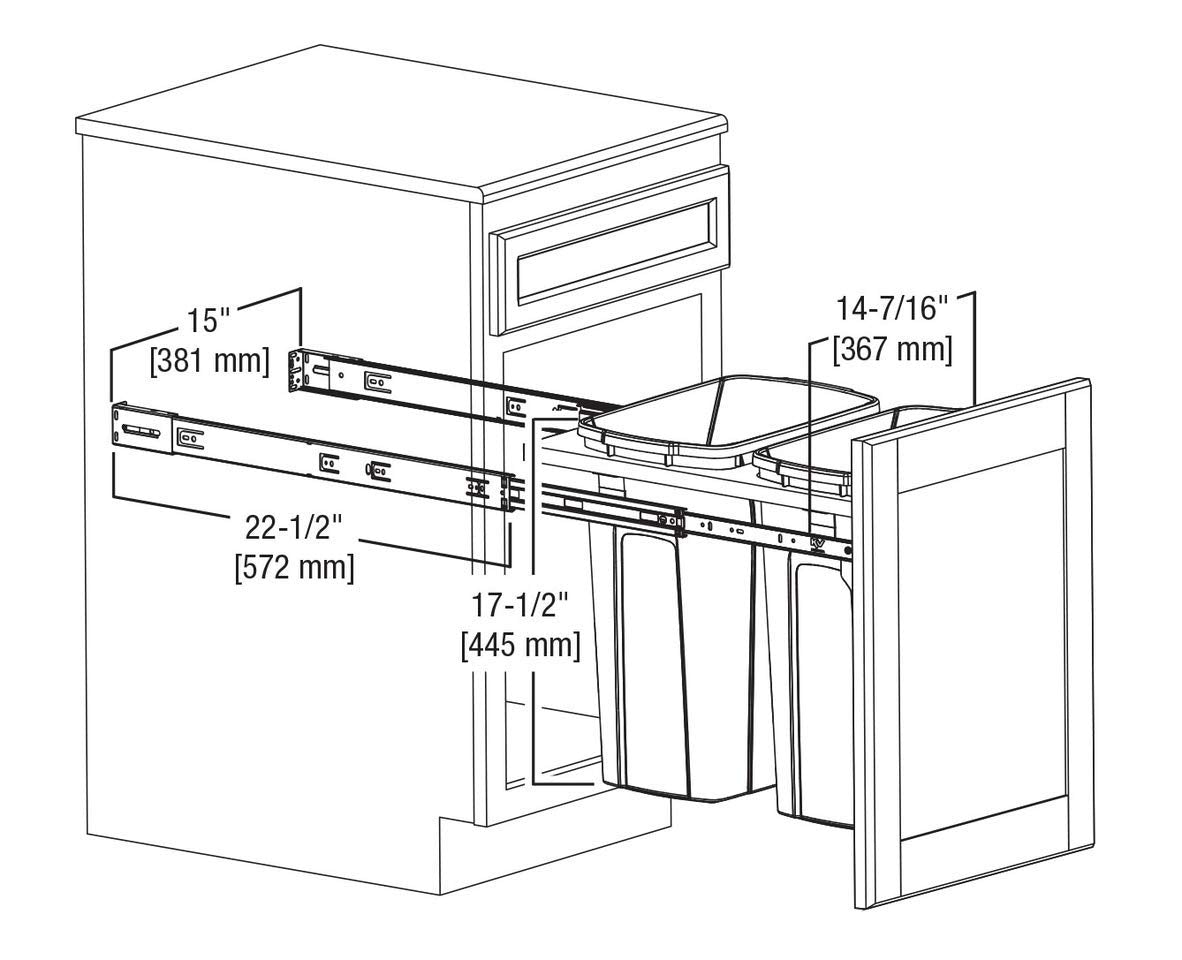 15"
[381 mm]

14-7/16"
[367 mm]

22-1/2"
[572 mm]

17-1/2"
[445 mm]