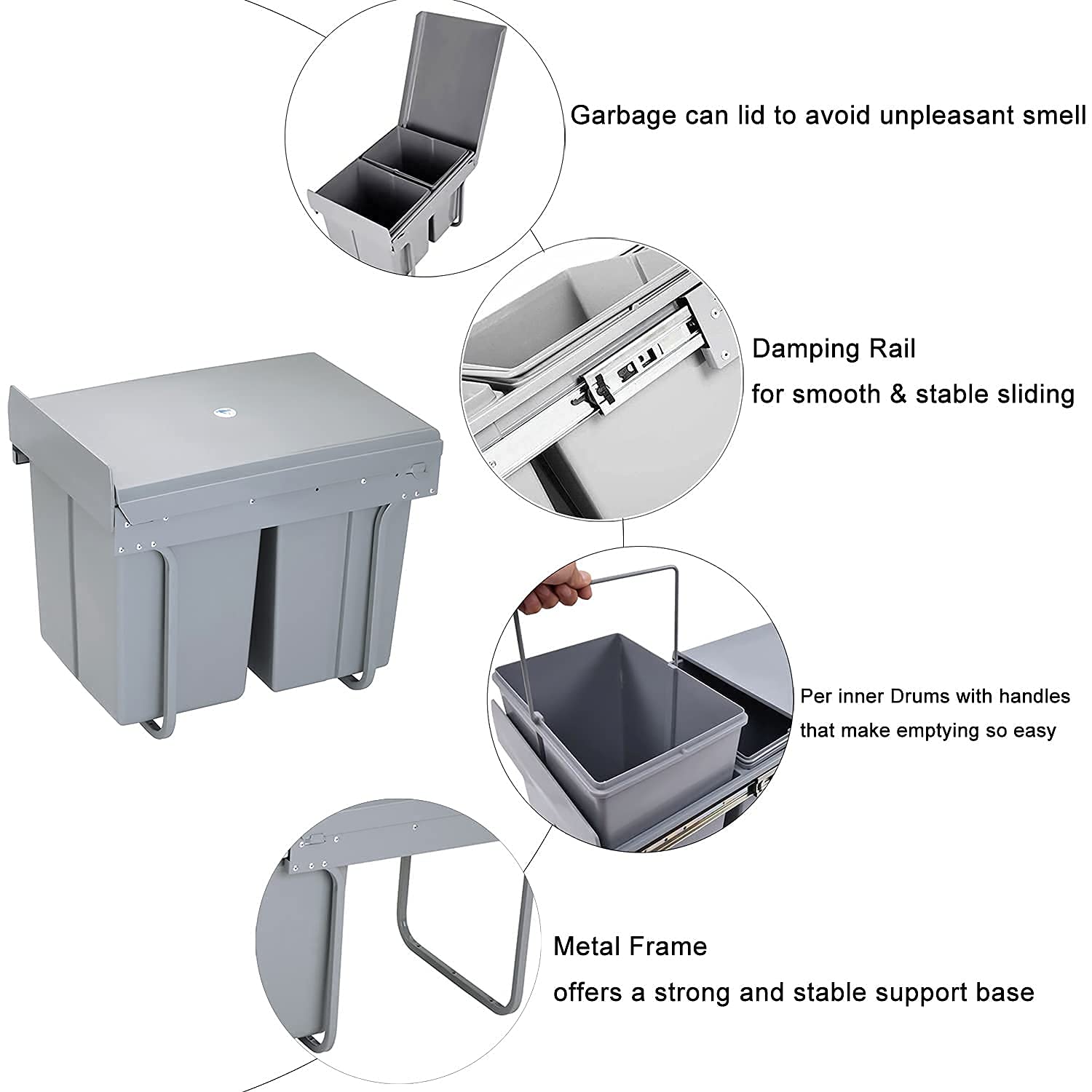 Garbage can lid to avoid unpleasant smell

Damping Rail
for smooth & stable sliding

Per inner Drums with handles
that make emptying so easy

Metal Frame
offers a strong and stable support base