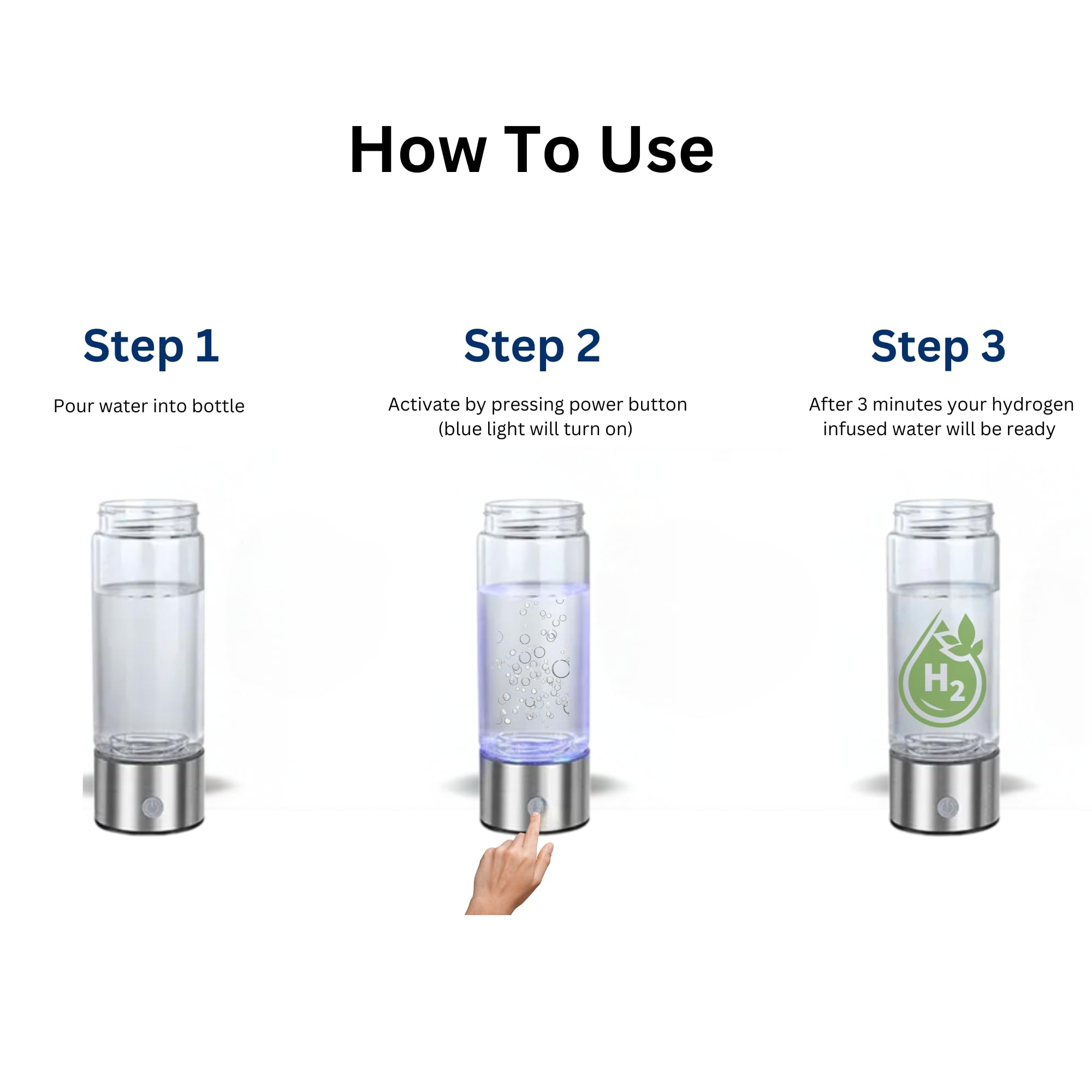 How To Use

Step 1

Pour water into bottle

Step 2

Activate by pressing power button (blue light will turn on)

Step 3

After 3 minutes your hydrogen infused water will be ready

$H_2$