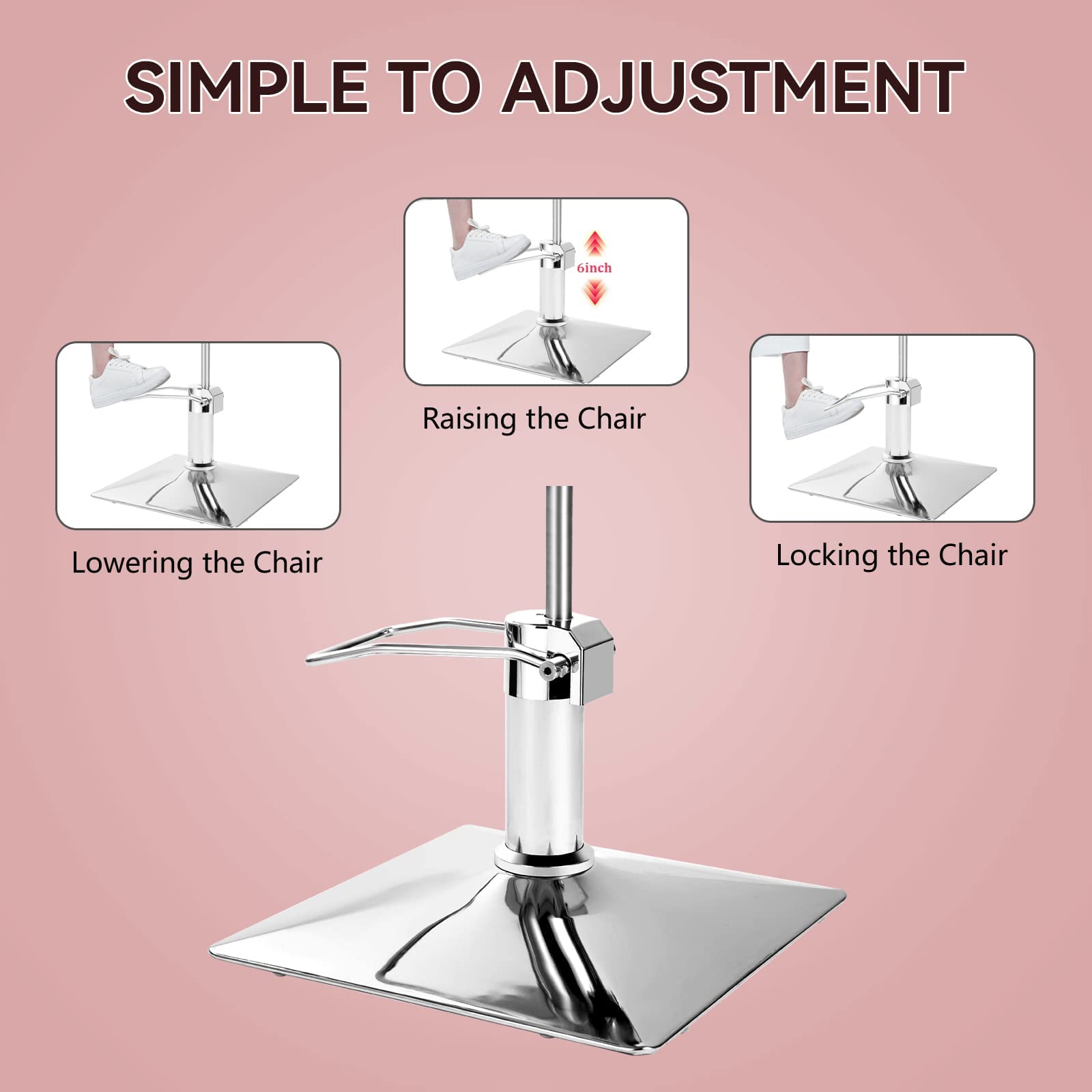 SIMPLE TO ADJUSTMENT

6inch

Raising the Chair

Lowering the Chair

Locking the Chair