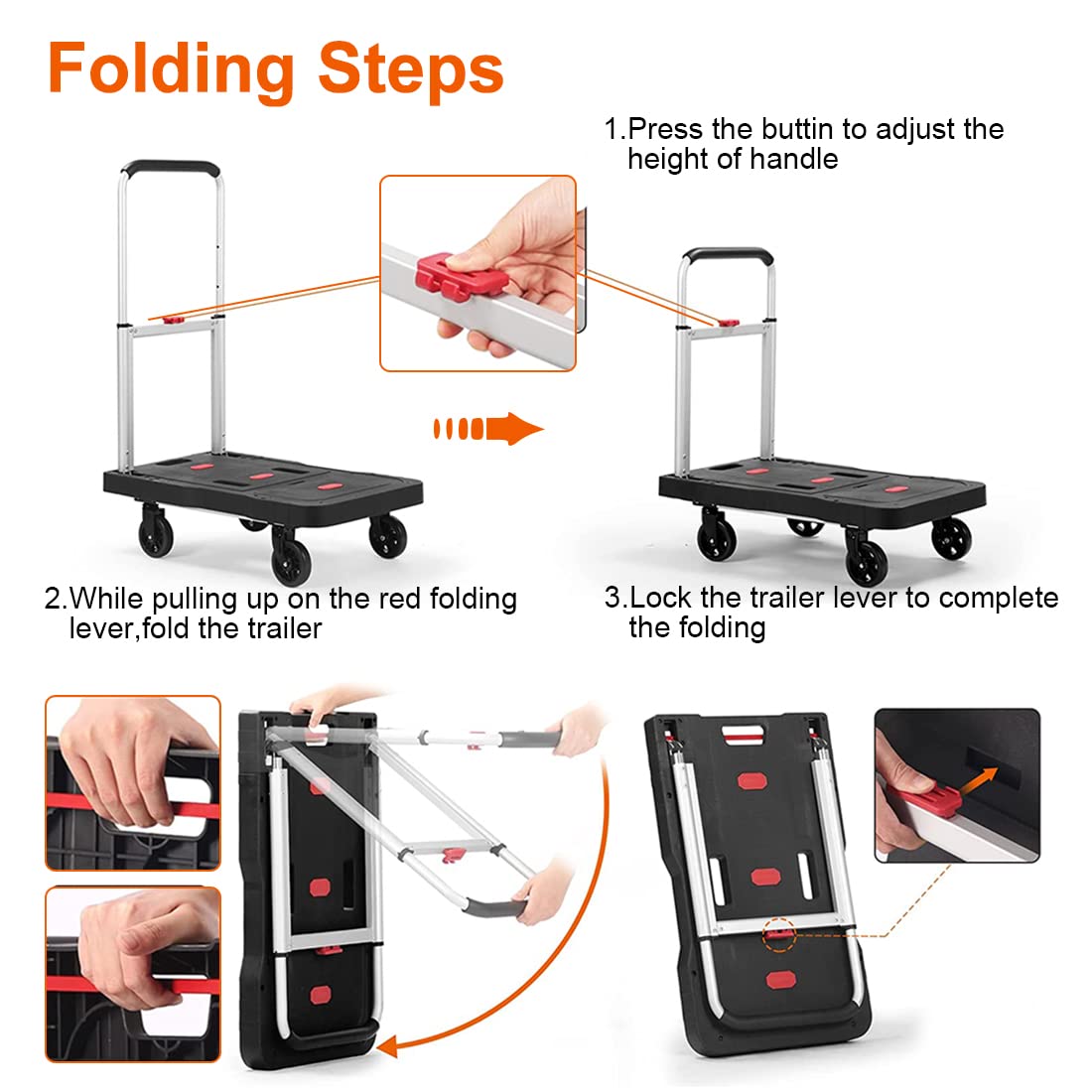 Folding Steps

1.Press the buttin to adjust the height of handle

2.While pulling up on the red folding lever,fold the trailer

3.Lock the trailer lever to complete the folding