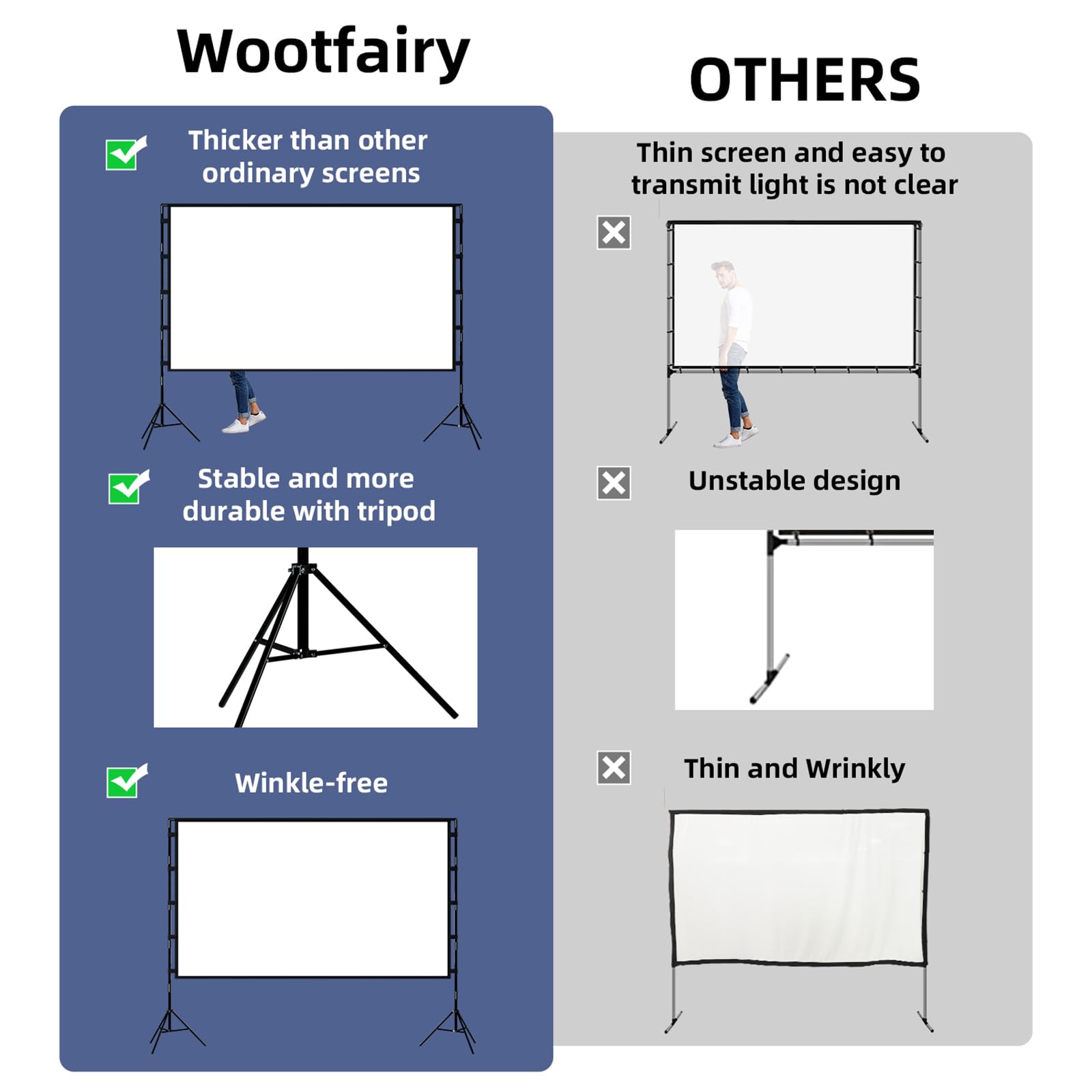 Wootfairy

Thicker than other ordinary screens

Stable and more durable with tripod

Winkle-free

OTHERS

Thin screen and easy to transmit light is not clear

Unstable design

Thin and Wrinkly