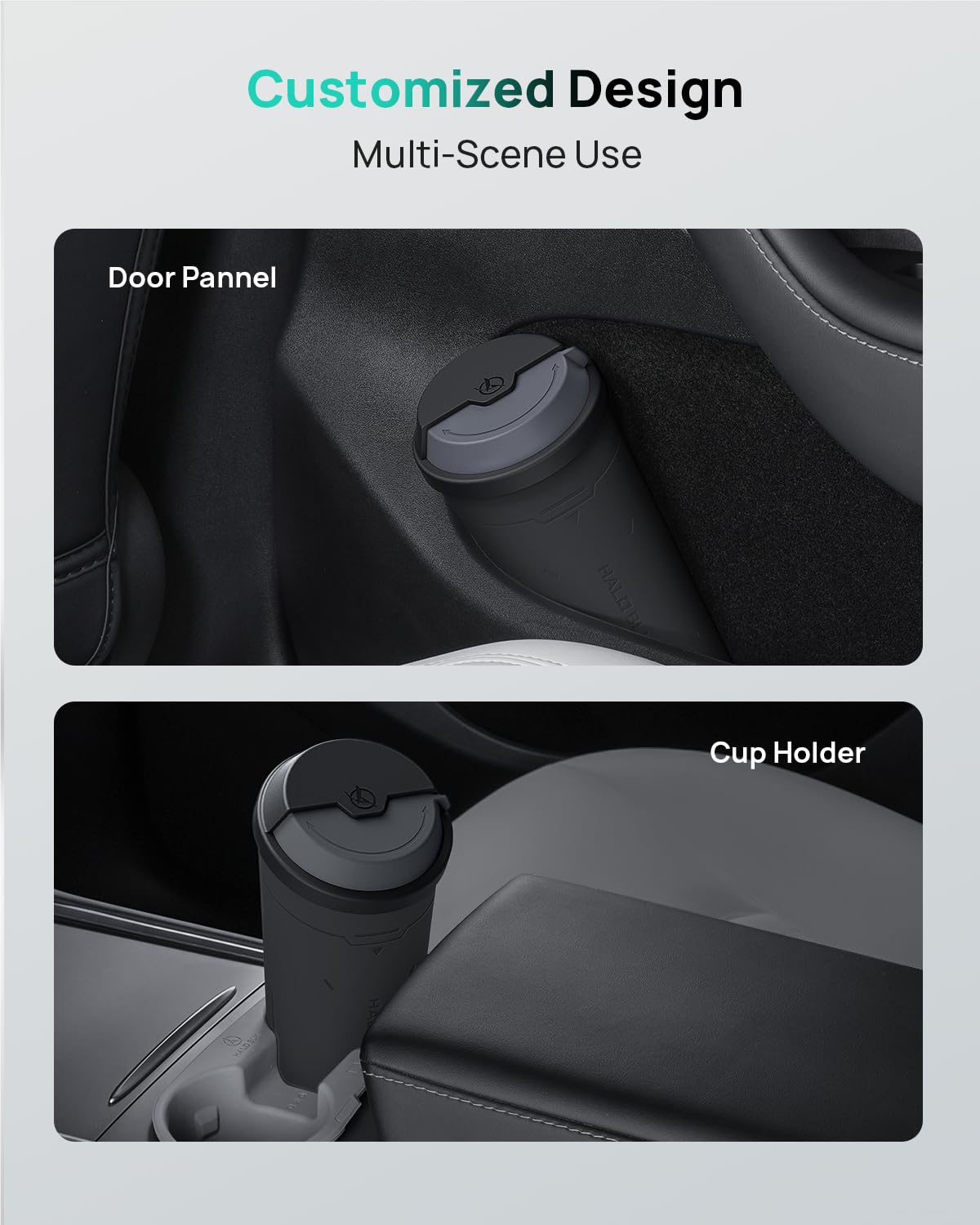 Customized Design

Multi-Scene Use

Door Pannel

Cup Holder