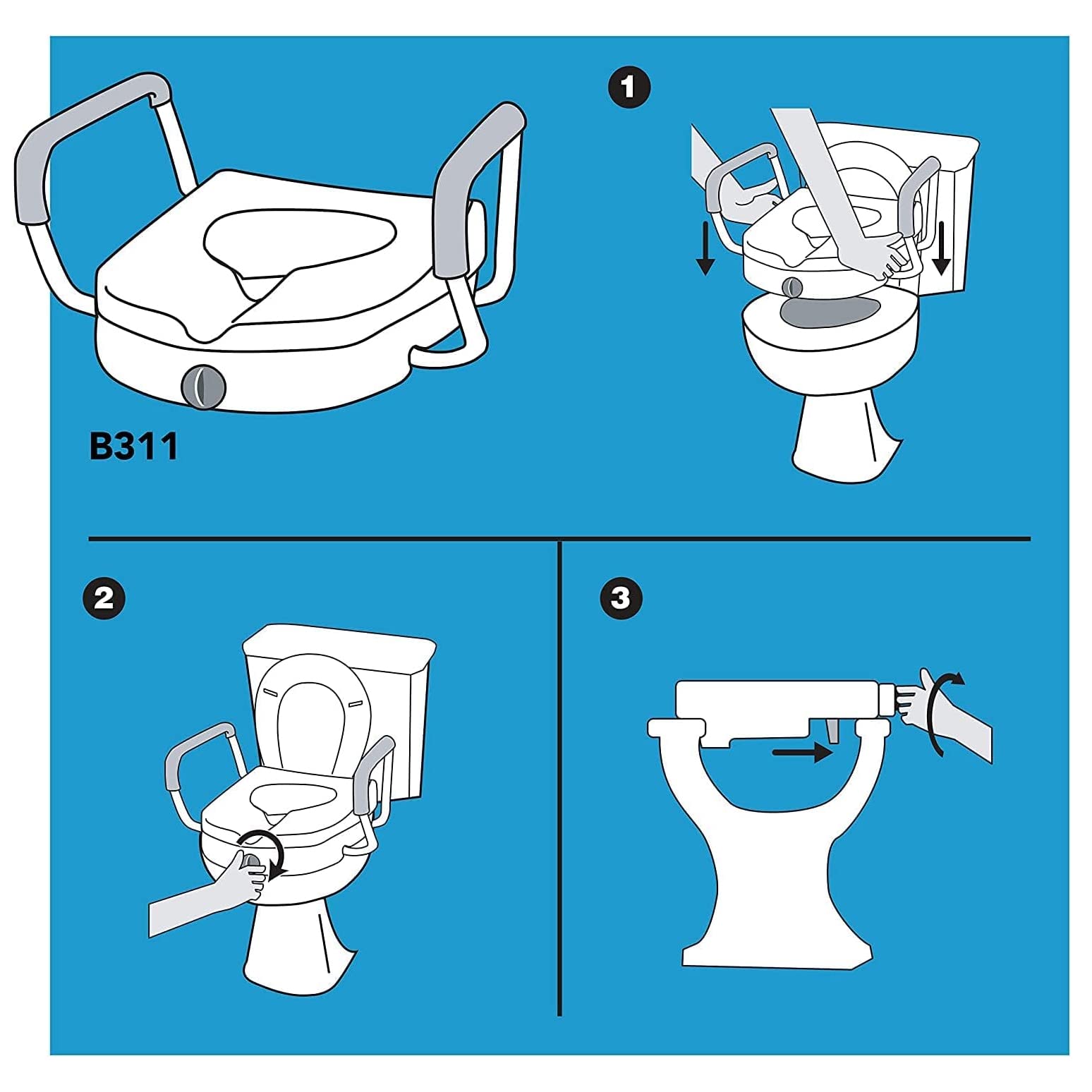 B311

1

2

3