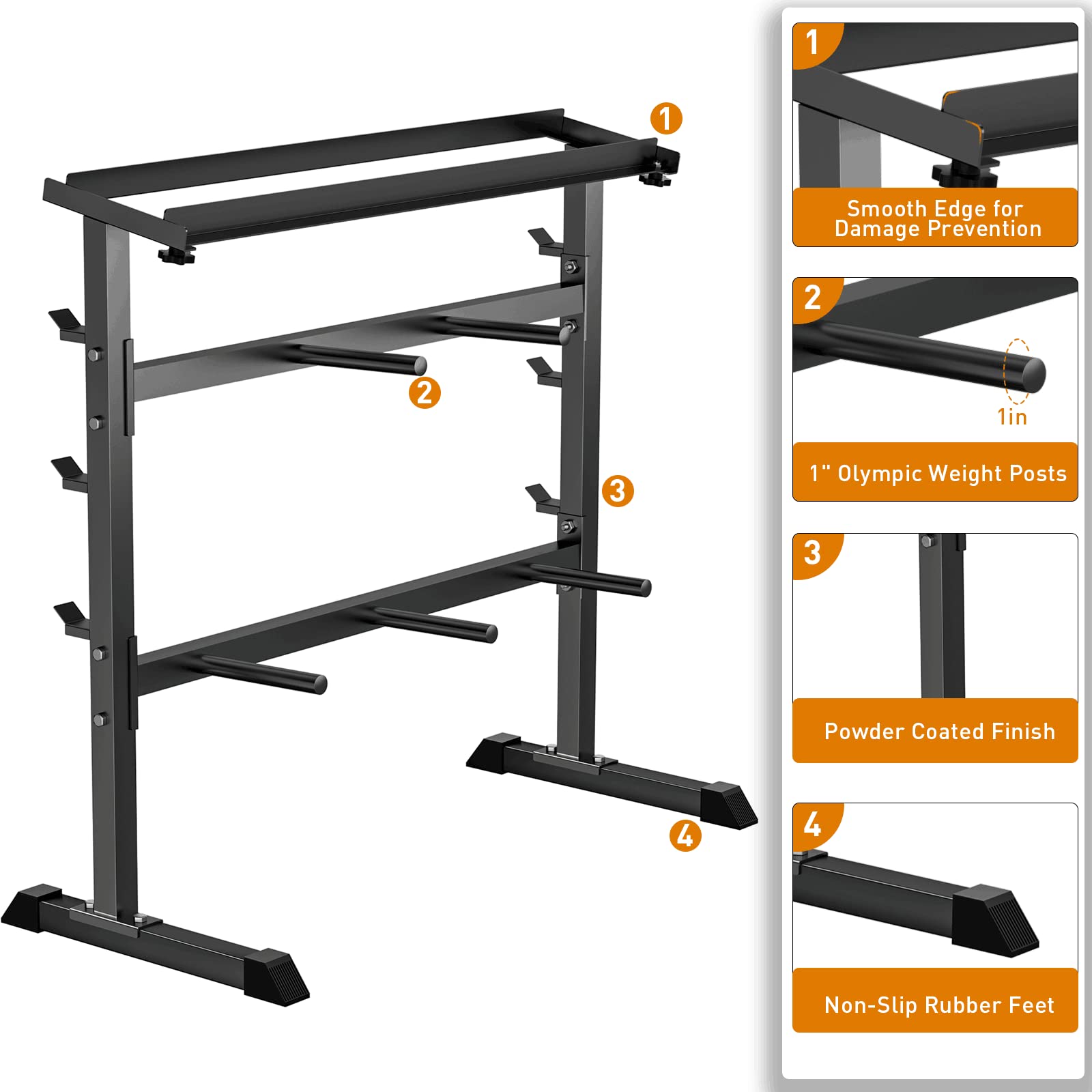 1

2

3

4

1

Smooth Edge for Damage Prevention

2

1in

1" Olympic Weight Posts

3

Powder Coated Finish

4

Non-Slip Rubber Feet