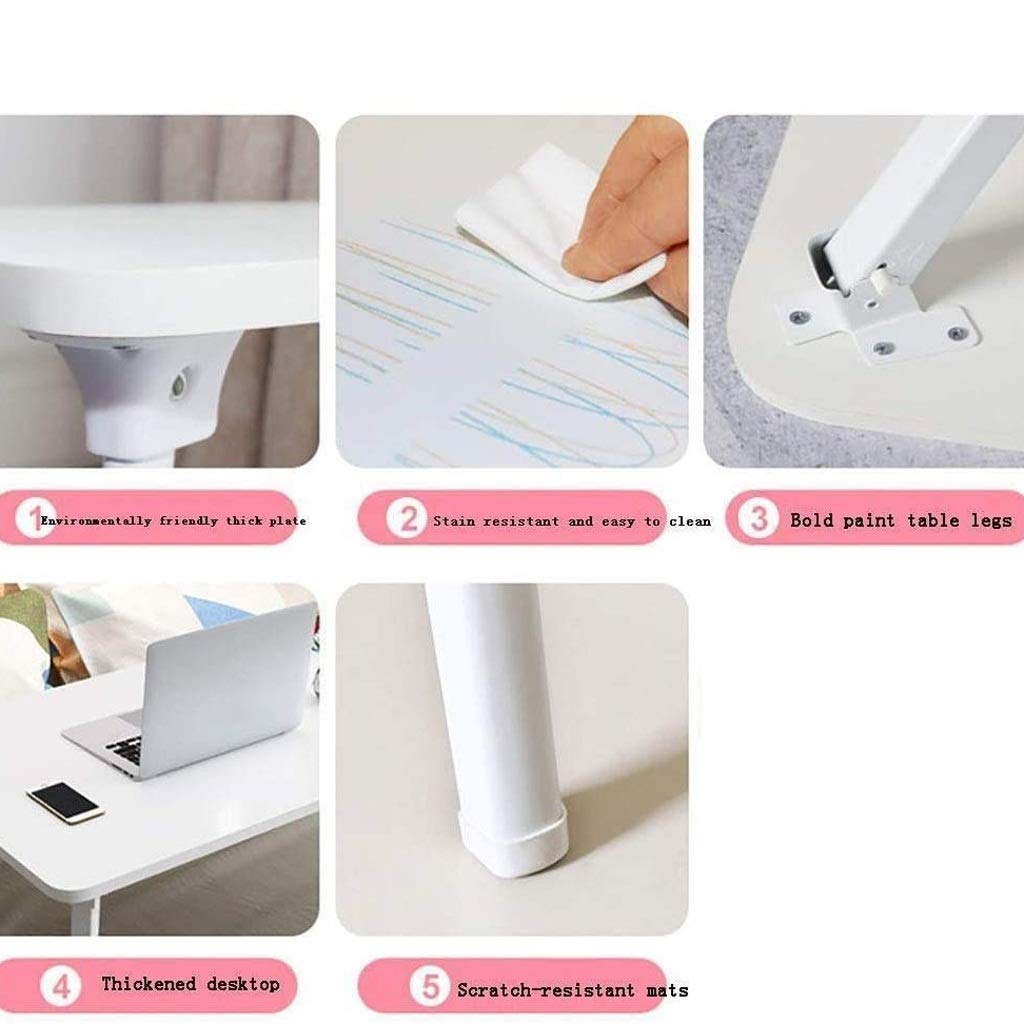 1 Environmentally friendly thick plate

2 Stain resistant and easy to clean

3 Bold paint table legs

4 Thickened desktop

5 Scratch-resistant mats