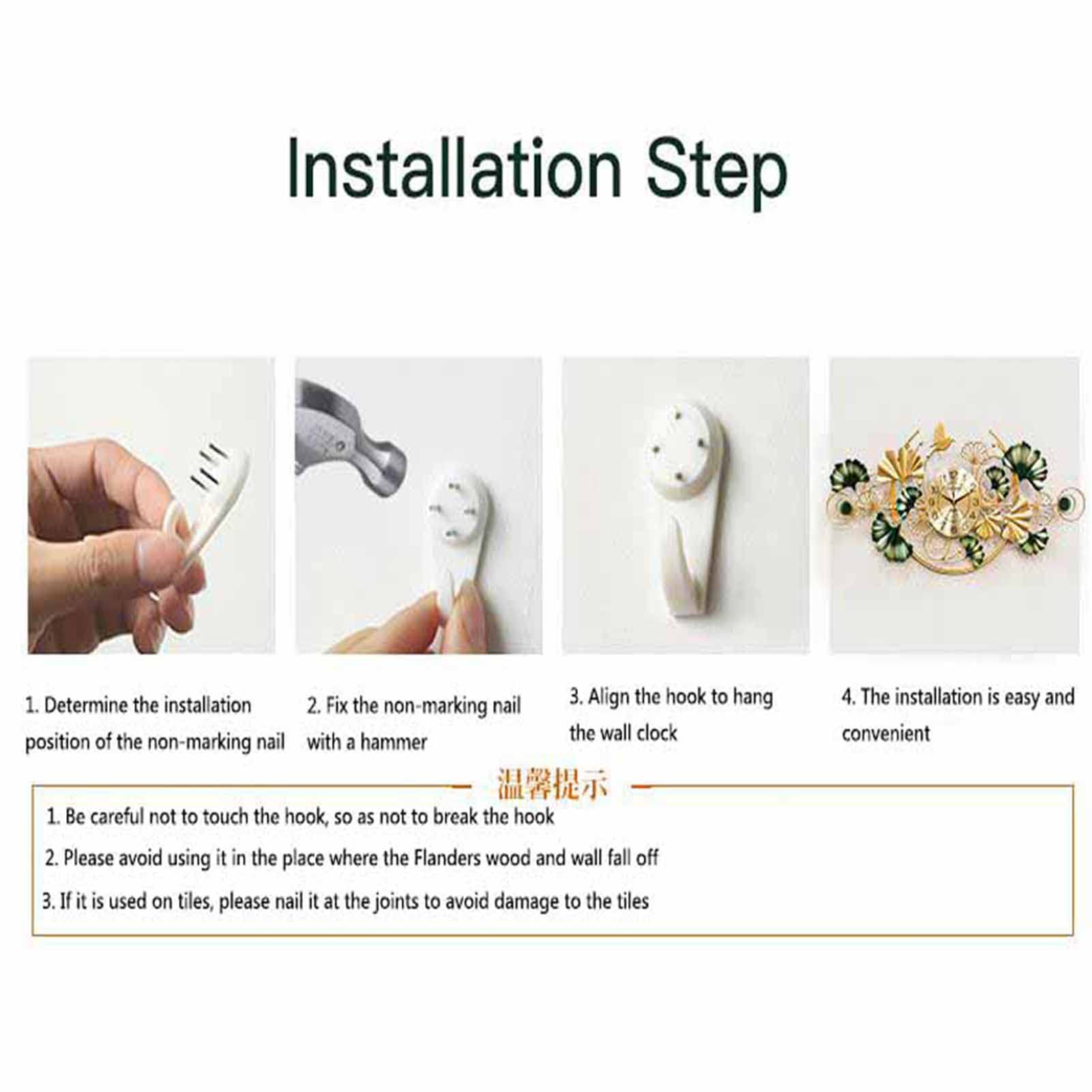 Installation Step

1. Determine the installation position of the non-marking nail

2. Fix the non-marking nail with a hammer

3. Align the hook to hang the wall clock

4. The installation is easy and convenient

温馨提示

1. Be careful not to touch the hook, so as not to break the hook

2. Please avoid using it in the place where the Flanders wood and wall fall off

3. If it is used on tiles, please nail it at the joints to avoid damage to the tiles