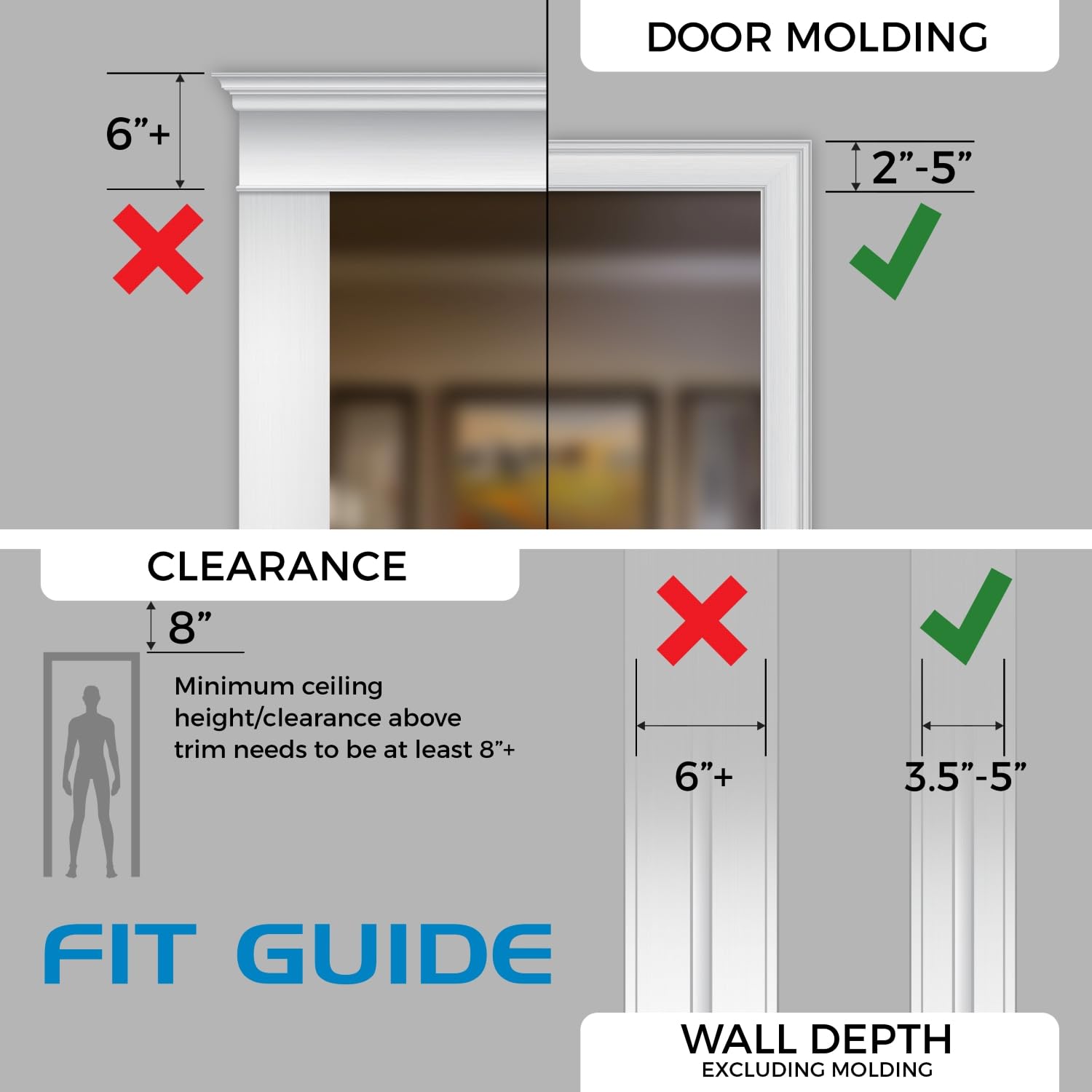 DOOR MOLDING

6”+

2”-5”

CLEARANCE

8”

Minimum ceiling height/clearance above trim needs to be at least 8”+

6”+

3.5”-5”

FIT GUIDE

WALL DEPTH
EXCLUDING MOLDING