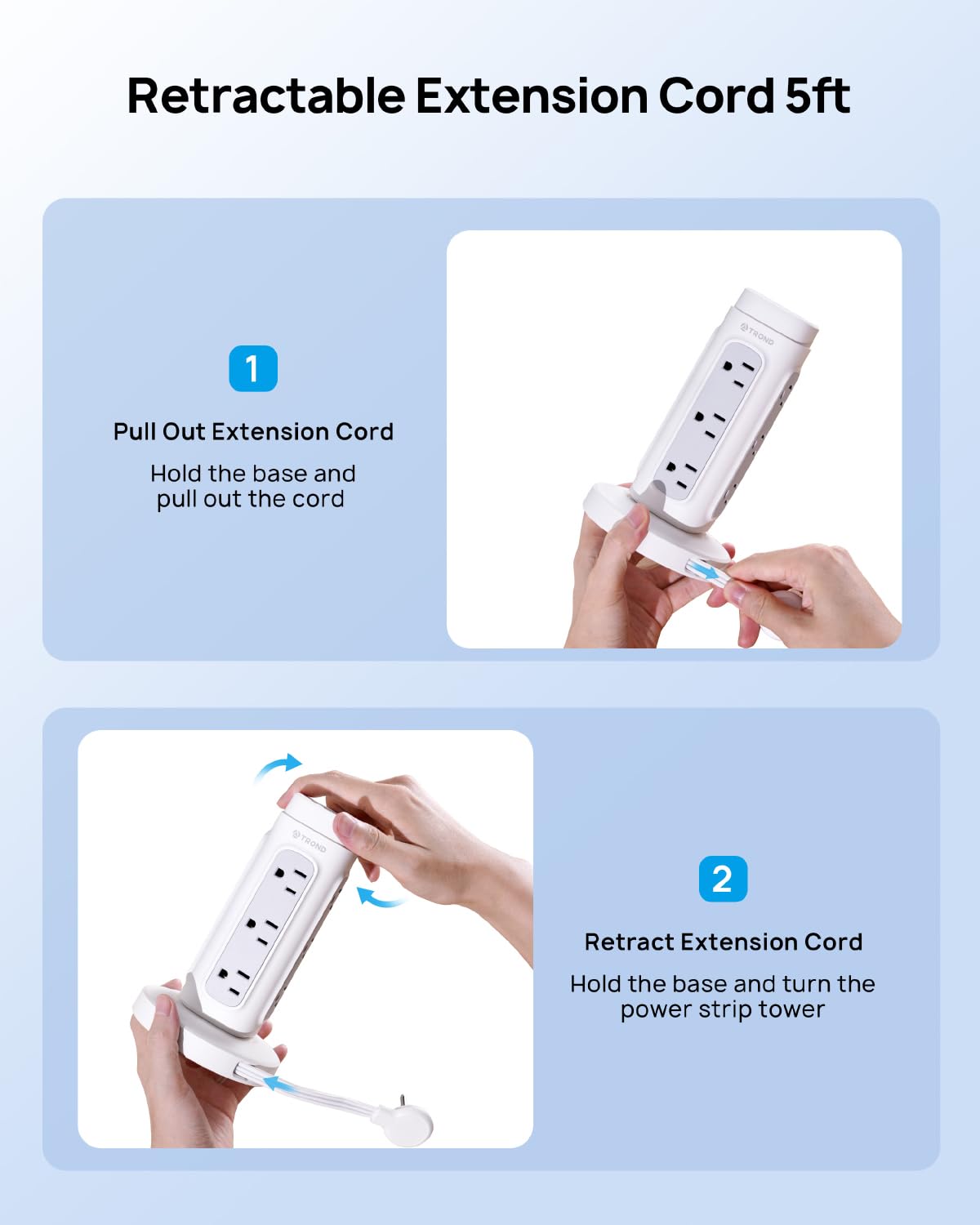 Retractable Extension Cord 5ft

1

Pull Out Extension Cord

Hold the base and pull out the cord

TROND

TROND

2

Retract Extension Cord

Hold the base and turn the power strip tower