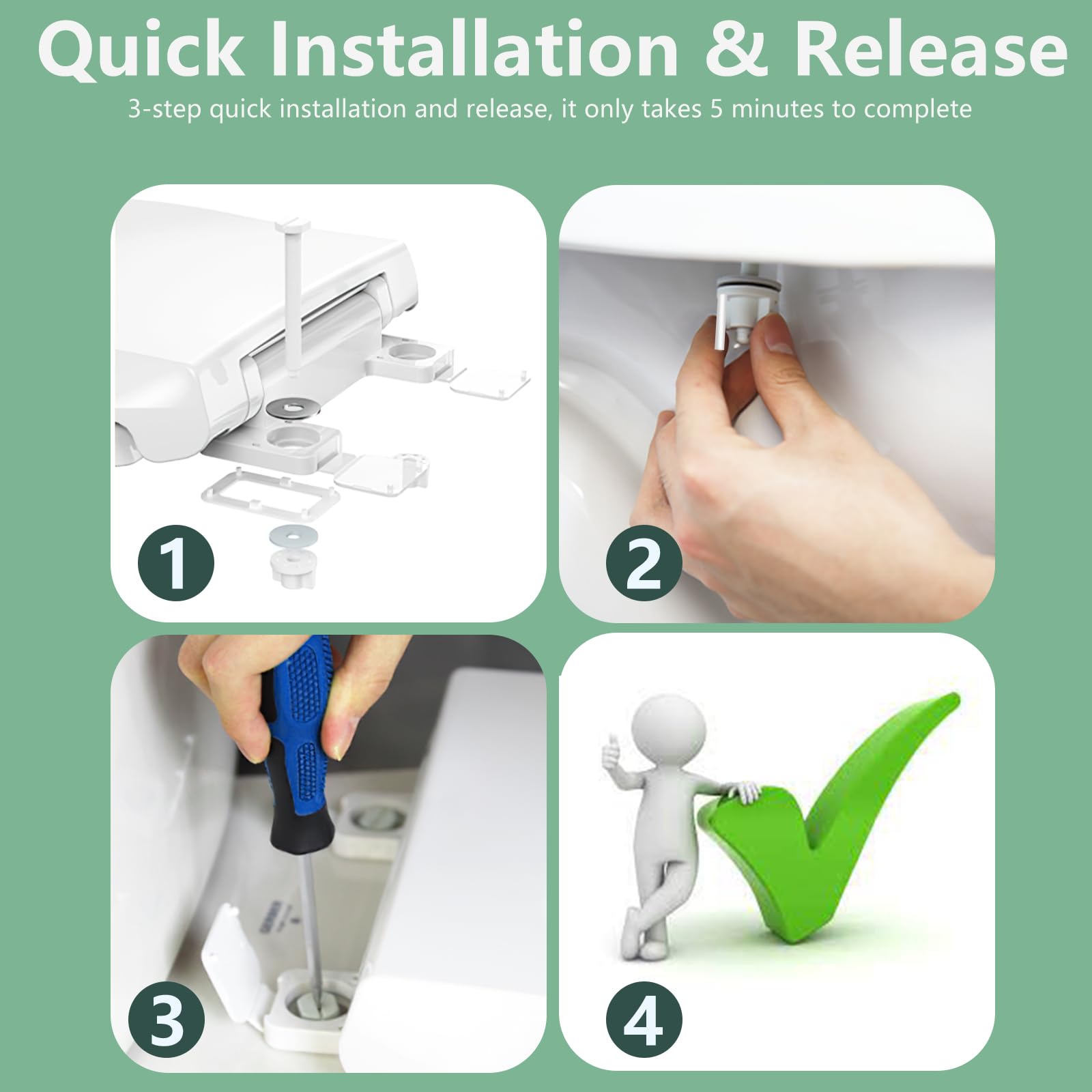 Quick Installation & Release
3-step quick installation and release, it only takes 5 minutes to complete

1

2

3

4