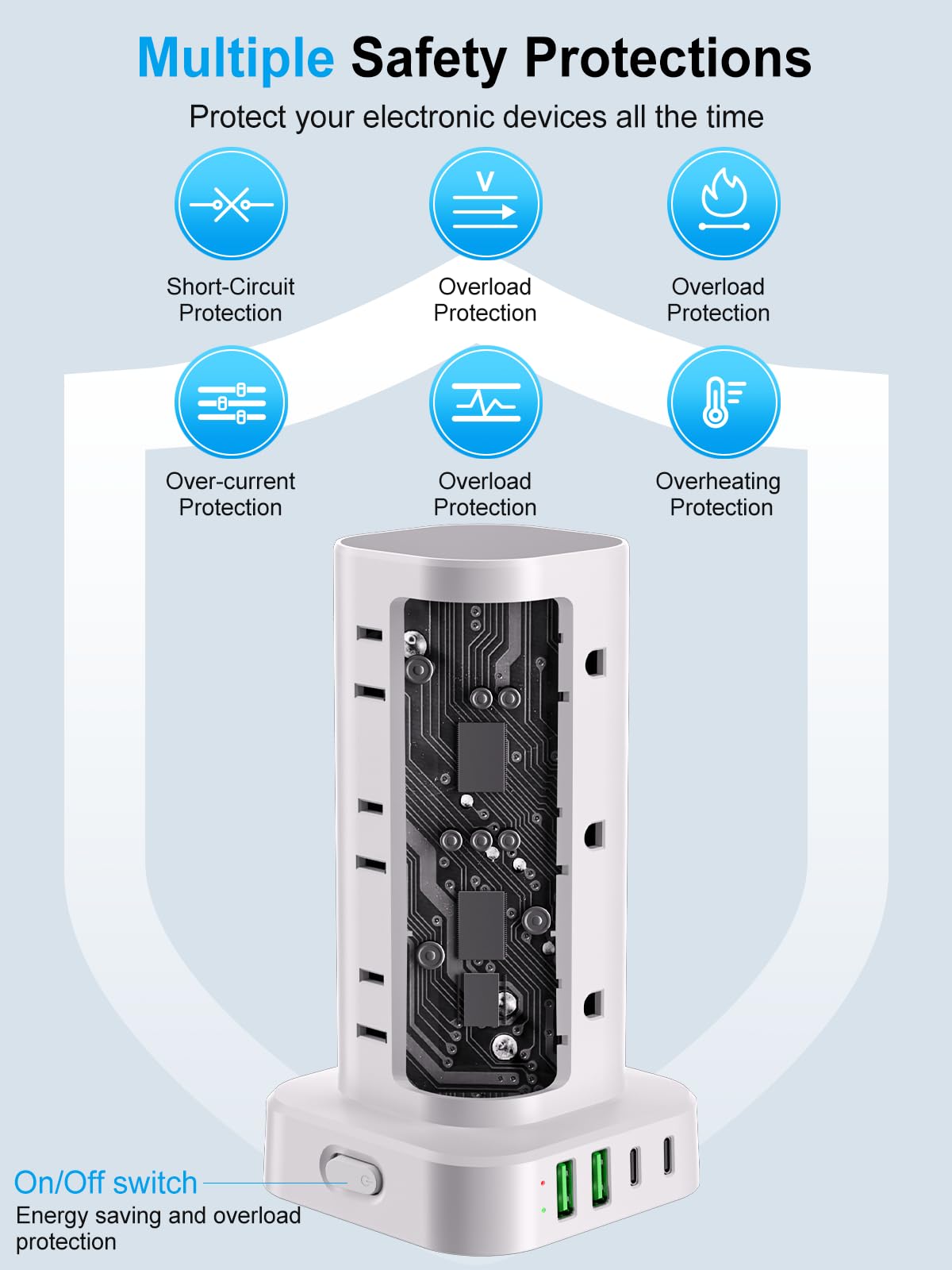 Multiple Safety Protections

Protect your electronic devices all the time

V

Short-Circuit Protection

Overload Protection

Overload Protection

Over-current Protection

Overload Protection

Overheating Protection

On/Off switch

Energy saving and overload protection