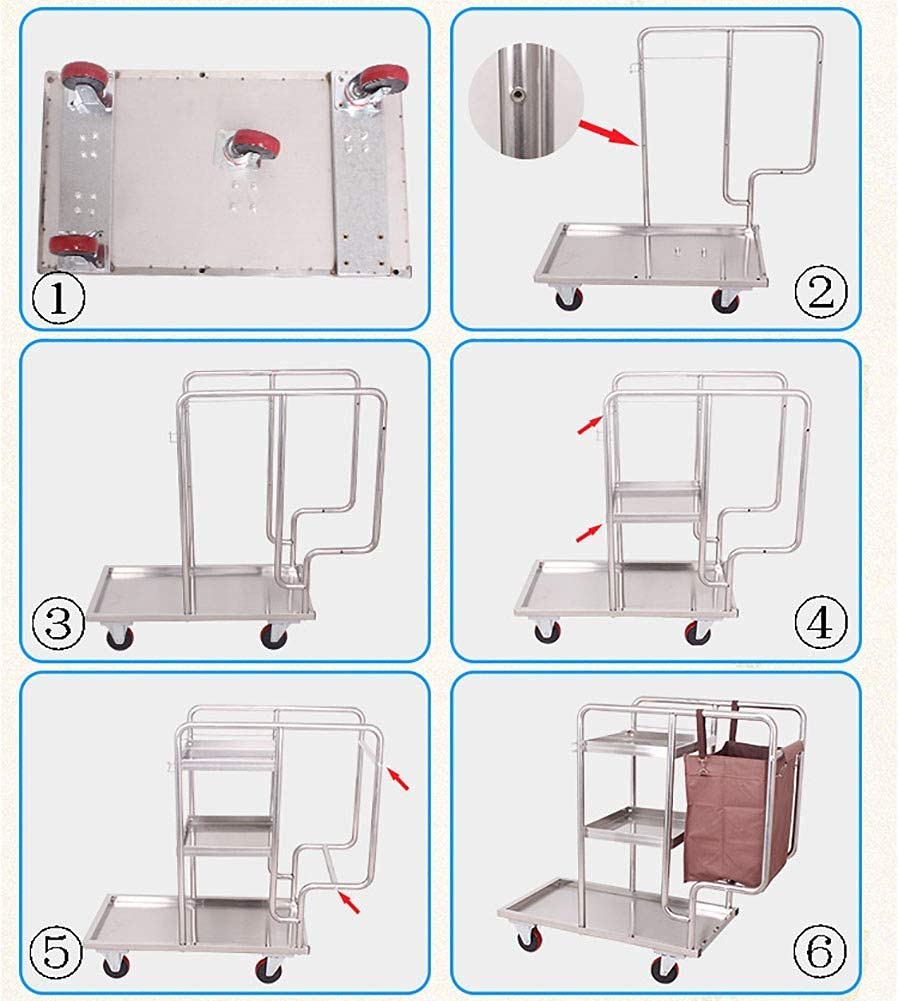 ①

②

③

④

⑤

⑥