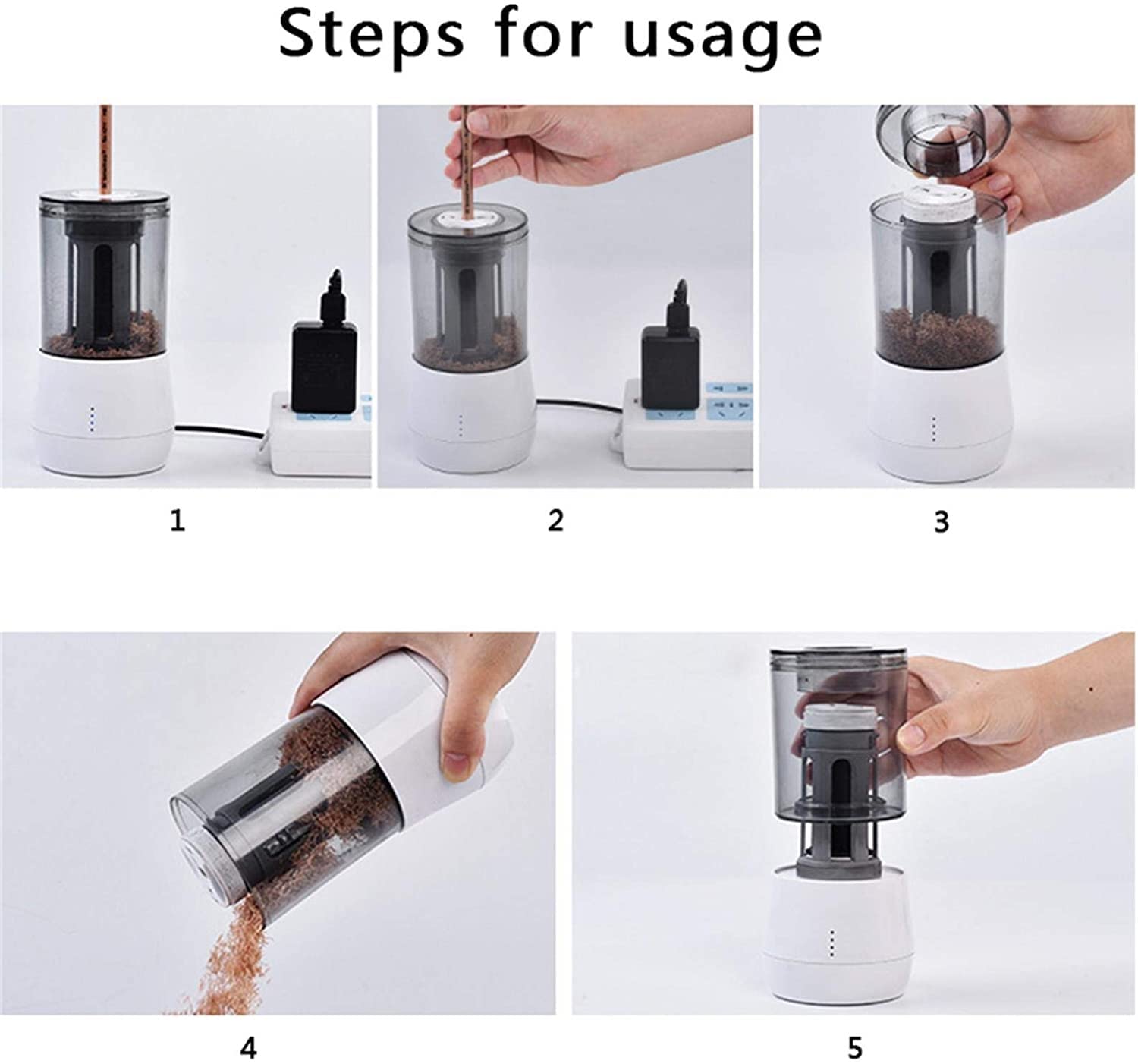 Steps for usage

1

2

3

4

5