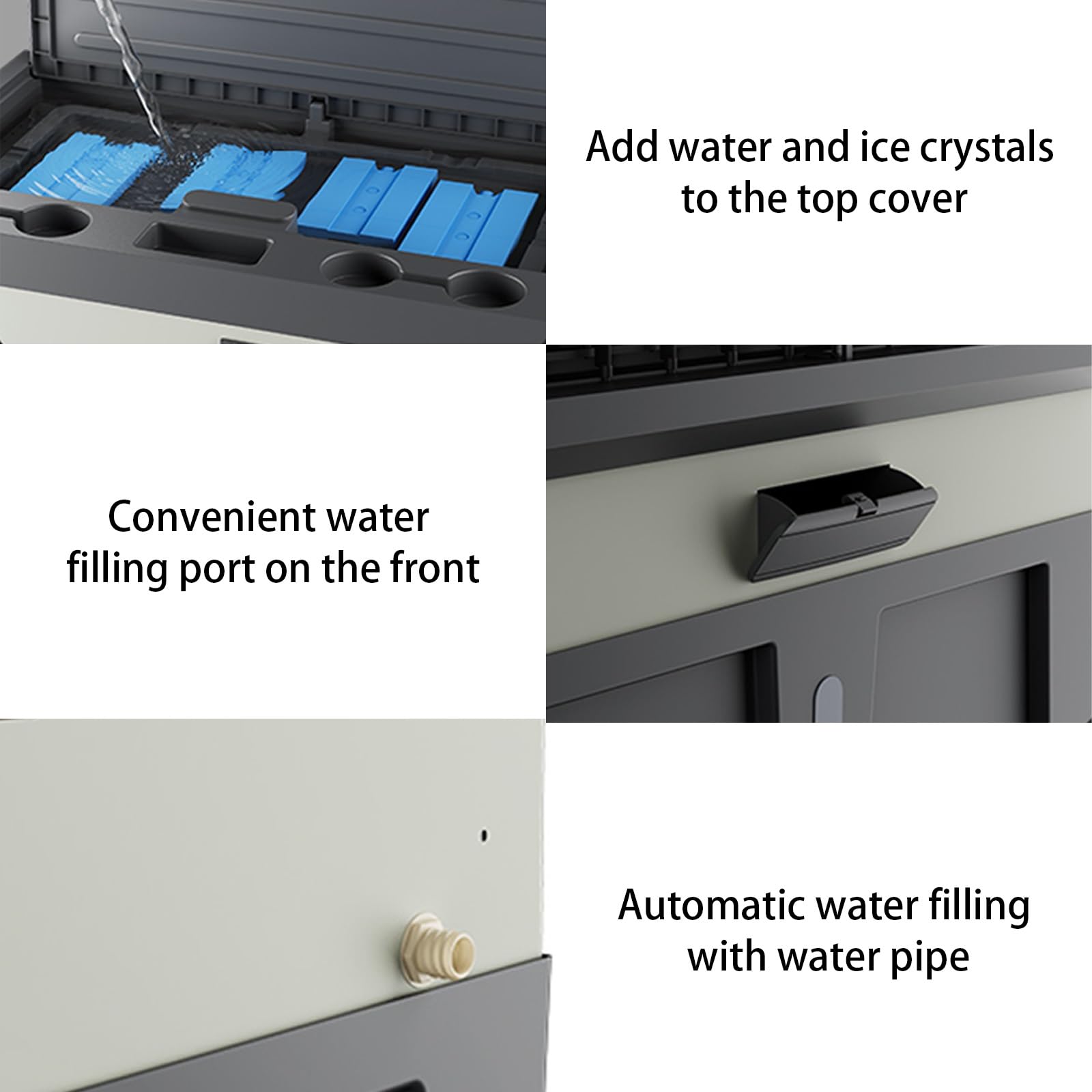 Add water and ice crystals to the top cover

Convenient water filling port on the front

Automatic water filling with water pipe