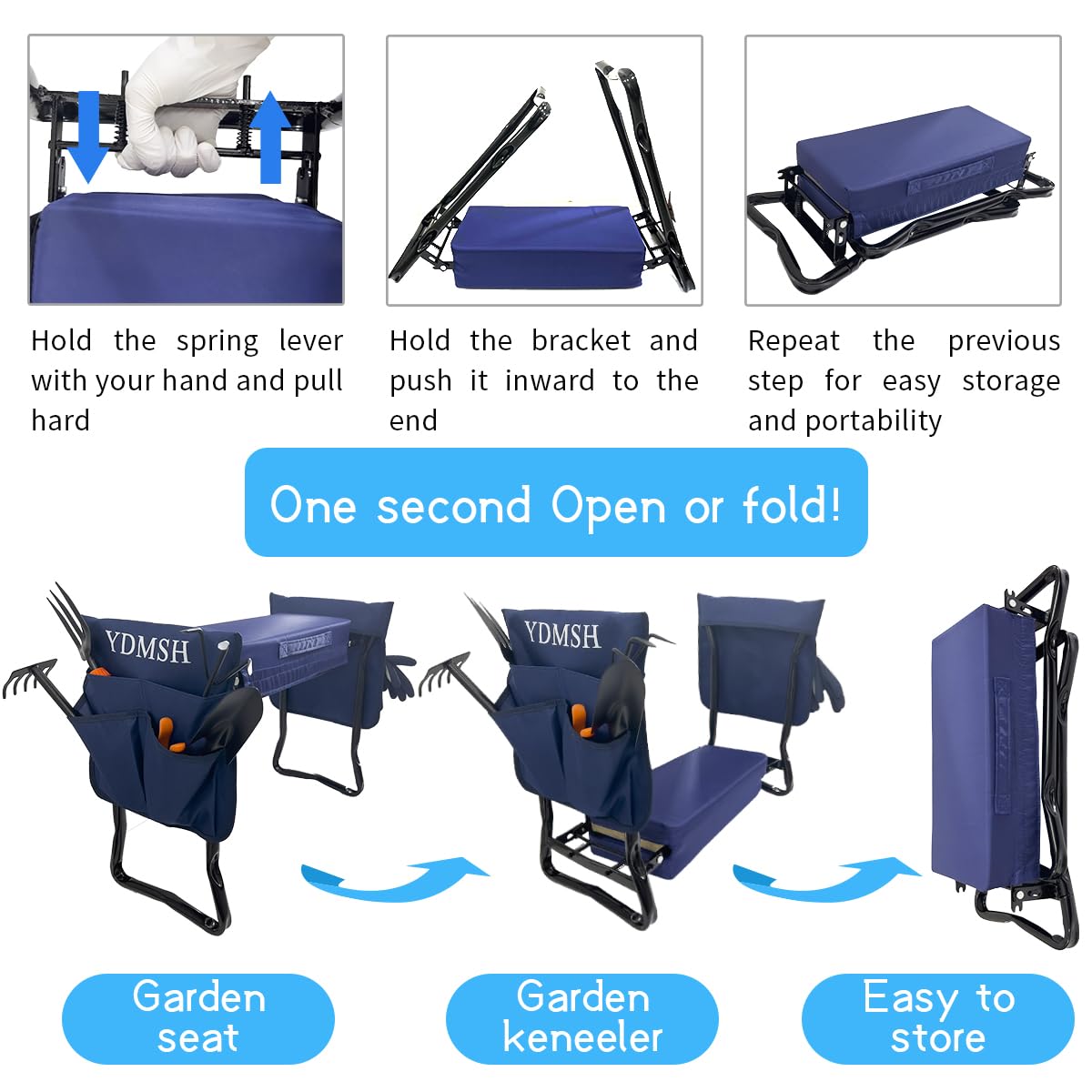 Hold the spring lever with your hand and pull hard

Hold the bracket and push it inward to the end

Repeat the previous step for easy storage and portability

One second Open or fold!

YDMSH

YDMSH

Garden seat

Garden keneeler

Easy to store