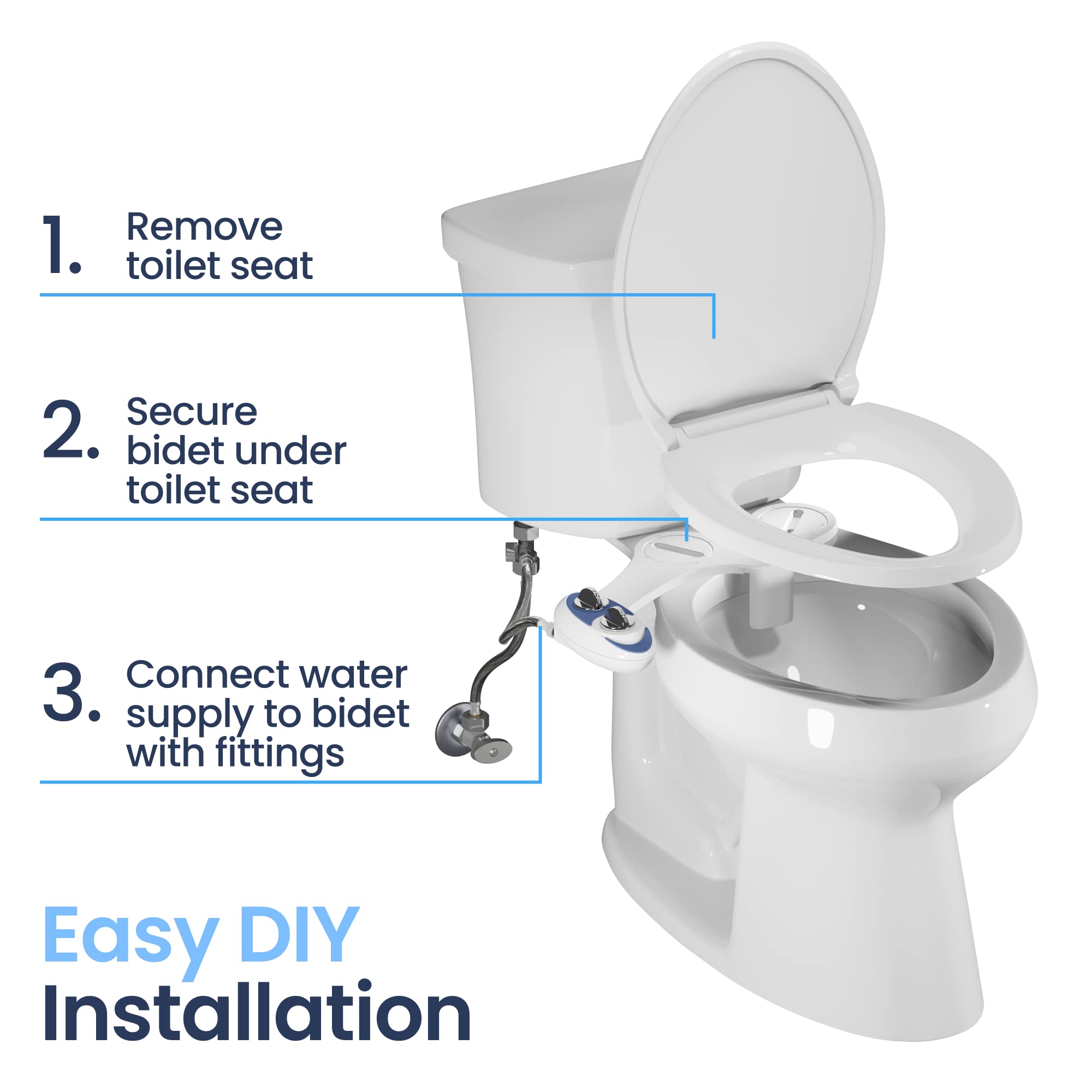 1. Remove toilet seat

2. Secure bidet under toilet seat

3. Connect water supply to bidet with fittings

Easy DIY Installation