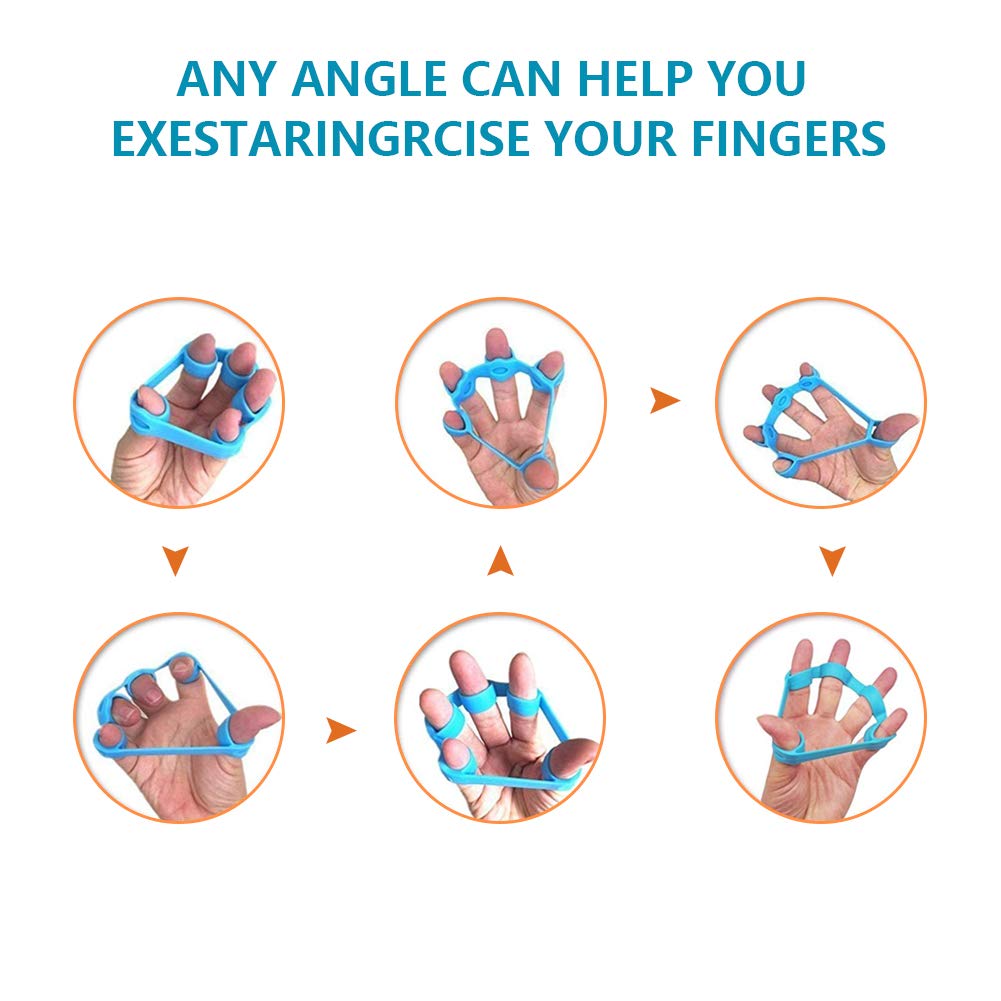 ANY ANGLE CAN HELP YOU EXESTARINGRCISE YOUR FINGERS