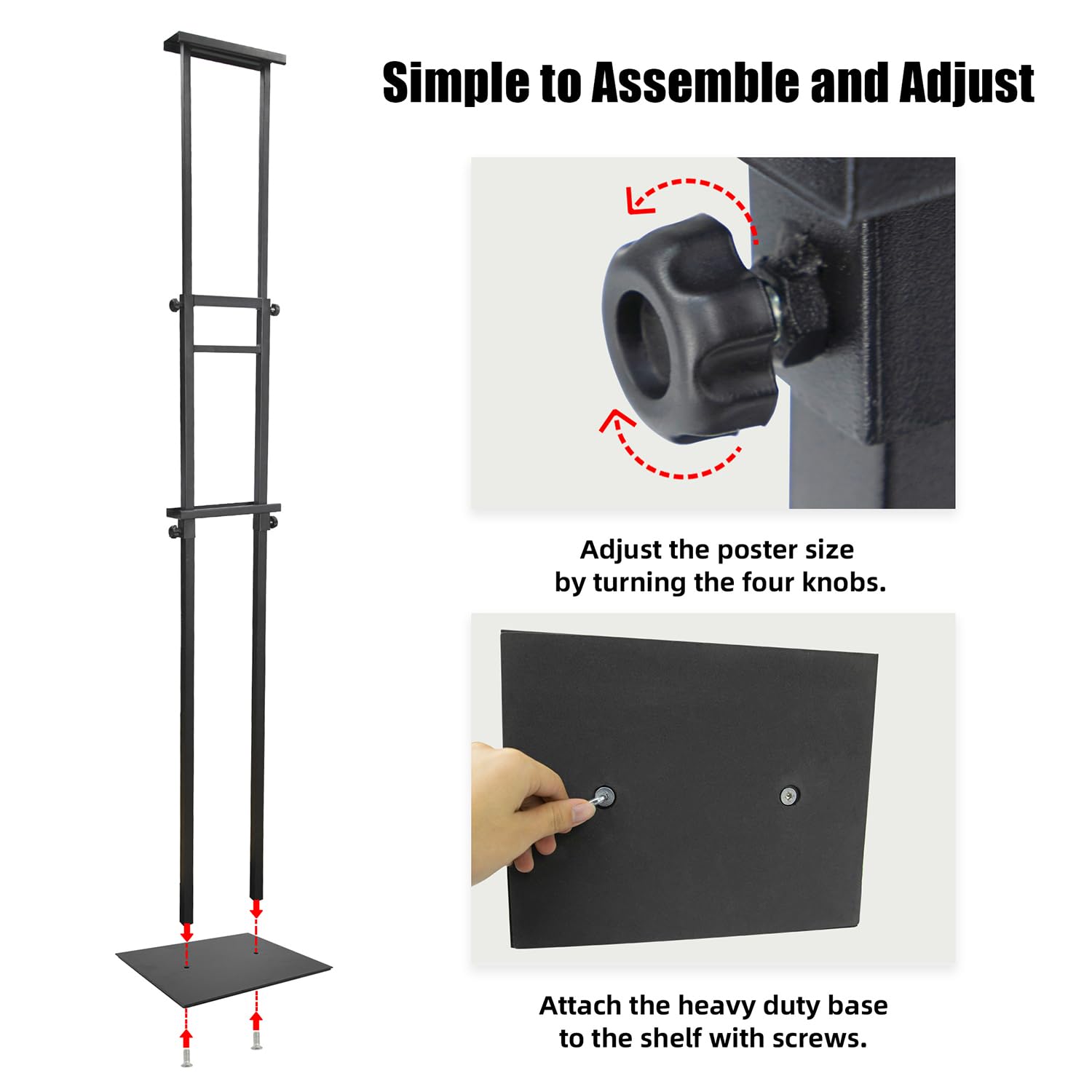 Simple to Assemble and Adjust

Adjust the poster size by turning the four knobs.

Attach the heavy duty base to the shelf with screws.