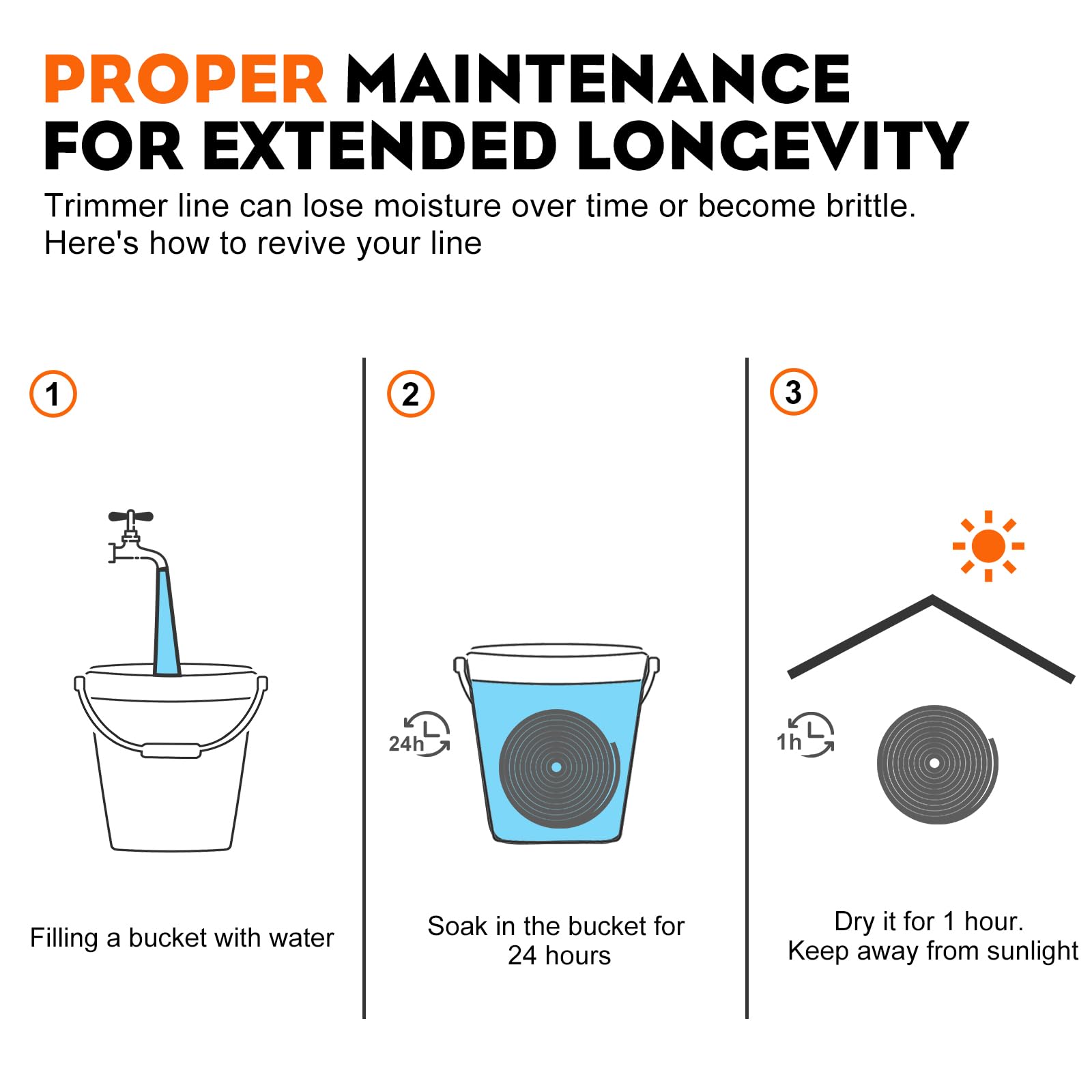 PROPER MAINTENANCE FOR EXTENDED LONGEVITY

Trimmer line can lose moisture over time or become brittle. Here's how to revive your line

1

Filling a bucket with water

2

24h

Soak in the bucket for 24 hours

3

1h

Dry it for 1 hour.
Keep away from sunlight